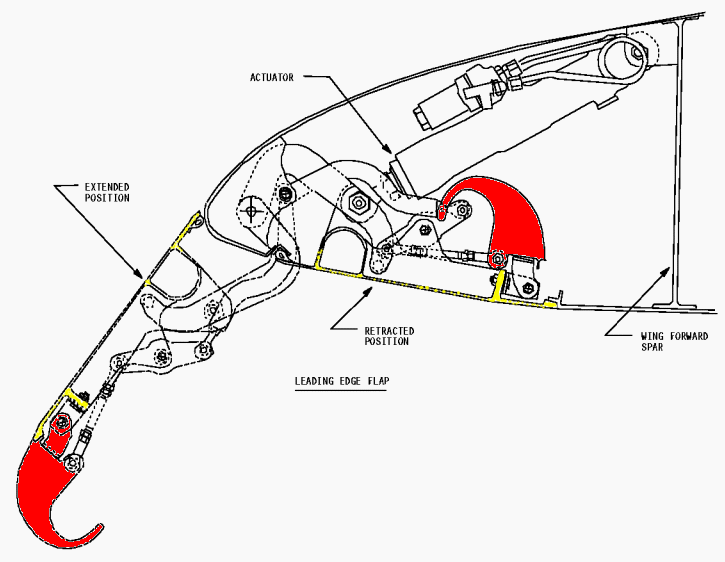 ACTUATOR

EXTENDED
POSITION

RETRACTED
POSITION

WING FORWARD
SPAR

LEADING EDGE FLAP