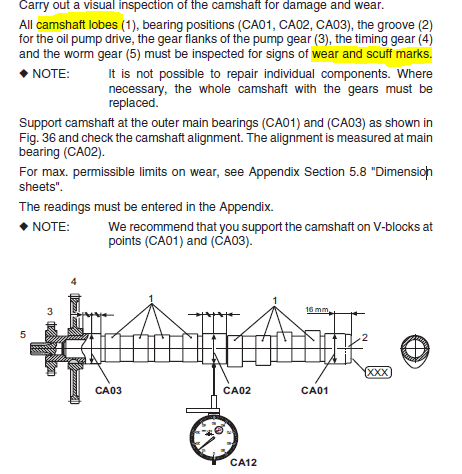 Carry out a visual inspection of the camshaft for damage and wear.

All camshaft lobes (1), bearing positions (CA01, CA02, CA03), the groove (2) for the oil pump drive, the gear flanks of the pump gear (3), the timing gear (4) and the worm gear (5) must be inspected for signs of wear and scuff marks.

◆ NOTE: It is not possible to repair individual components. Where necessary, the whole camshaft with the gears must be replaced.

Support camshaft at the outer main bearings (CA01) and (CA03) as shown in Fig. 36 and check the camshaft alignment. The alignment is measured at main bearing (CA02).

For max. permissible limits on wear, see Appendix Section 5.8 "Dimension sheets".

The readings must be entered in the Appendix.

◆ NOTE: We recommend that you support the camshaft on V-blocks at points (CA01) and (CA03).

4
3
5
1
1
16 mm
2
XXX
CA03
CA02
CA01
CA12