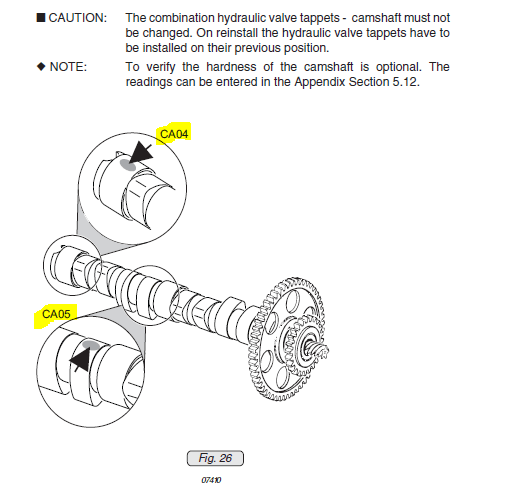 ■ CAUTION: The combination hydraulic valve tappets - camshaft must not be changed. On reinstall the hydraulic valve tappets have to be installed on their previous position.

◆ NOTE: To verify the hardness of the camshaft is optional. The readings can be entered in the Appendix Section 5.12.

CA04

CA05

Fig. 26

07410