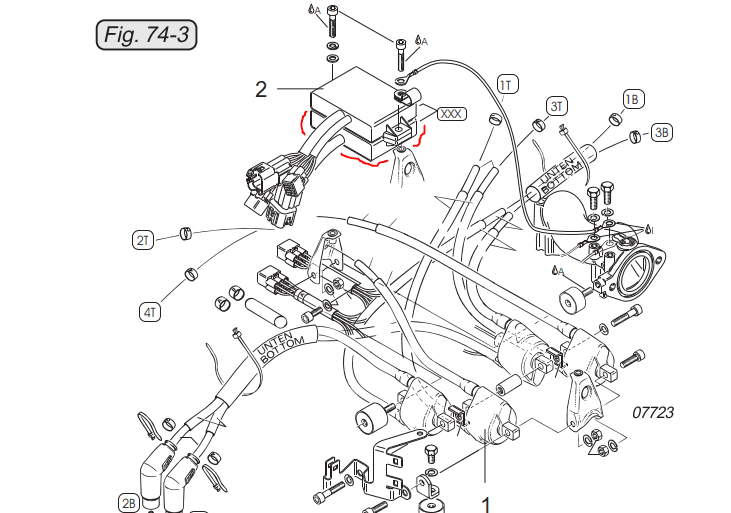 Fig. 74-3

A
A
2
XXX
1T
3T
1B
3B
UNTEN
BOTTOM
I
A
2T
4T
UNTEN
BOTTOM
07723
2B
1