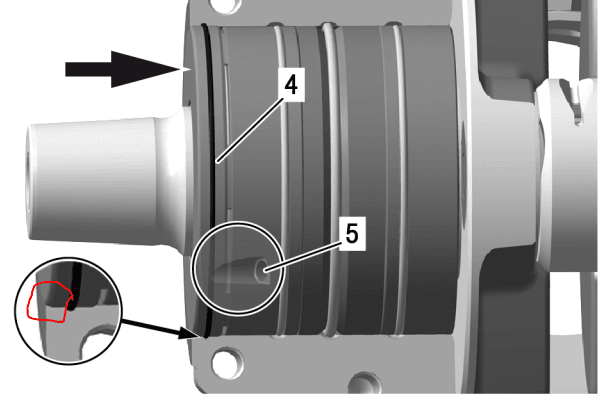 4

5