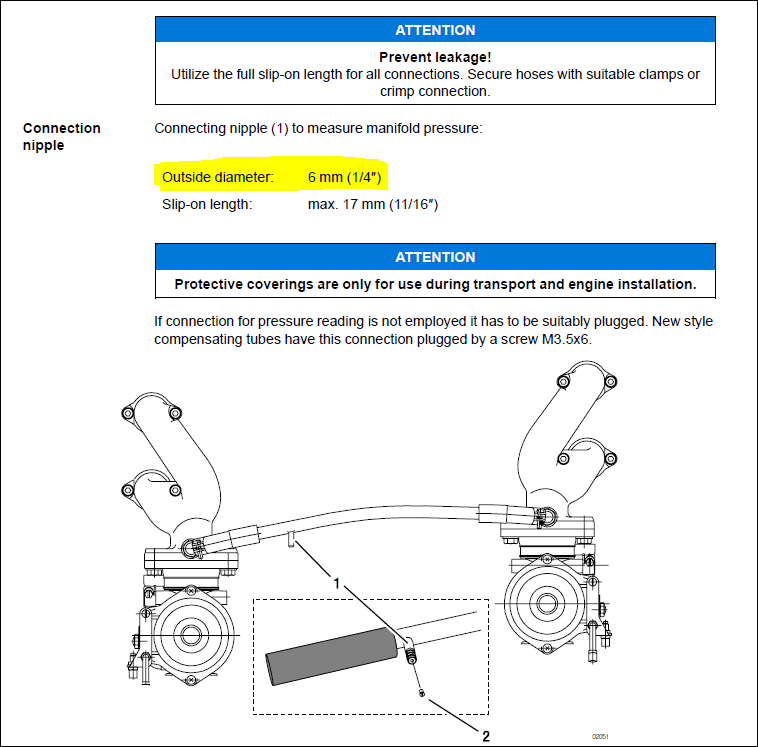 ATTENTION

Prevent leakage!
Utilize the full slip-on length for all connections. Secure hoses with suitable clamps or crimp connection.

Connection nipple

Connecting nipple (1) to measure manifold pressure:

Outside diameter: 6 mm (1/4″)
Slip-on length: max. 17 mm (11/16″)

ATTENTION

Protective coverings are only for use during transport and engine installation.

If connection for pressure reading is not employed it has to be suitably plugged. New style compensating tubes have this connection plugged by a screw M3.5x6.

1

2

02051