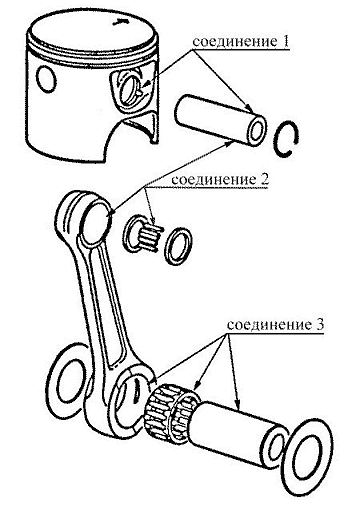 соединение 1

соединение 2

соединение 3