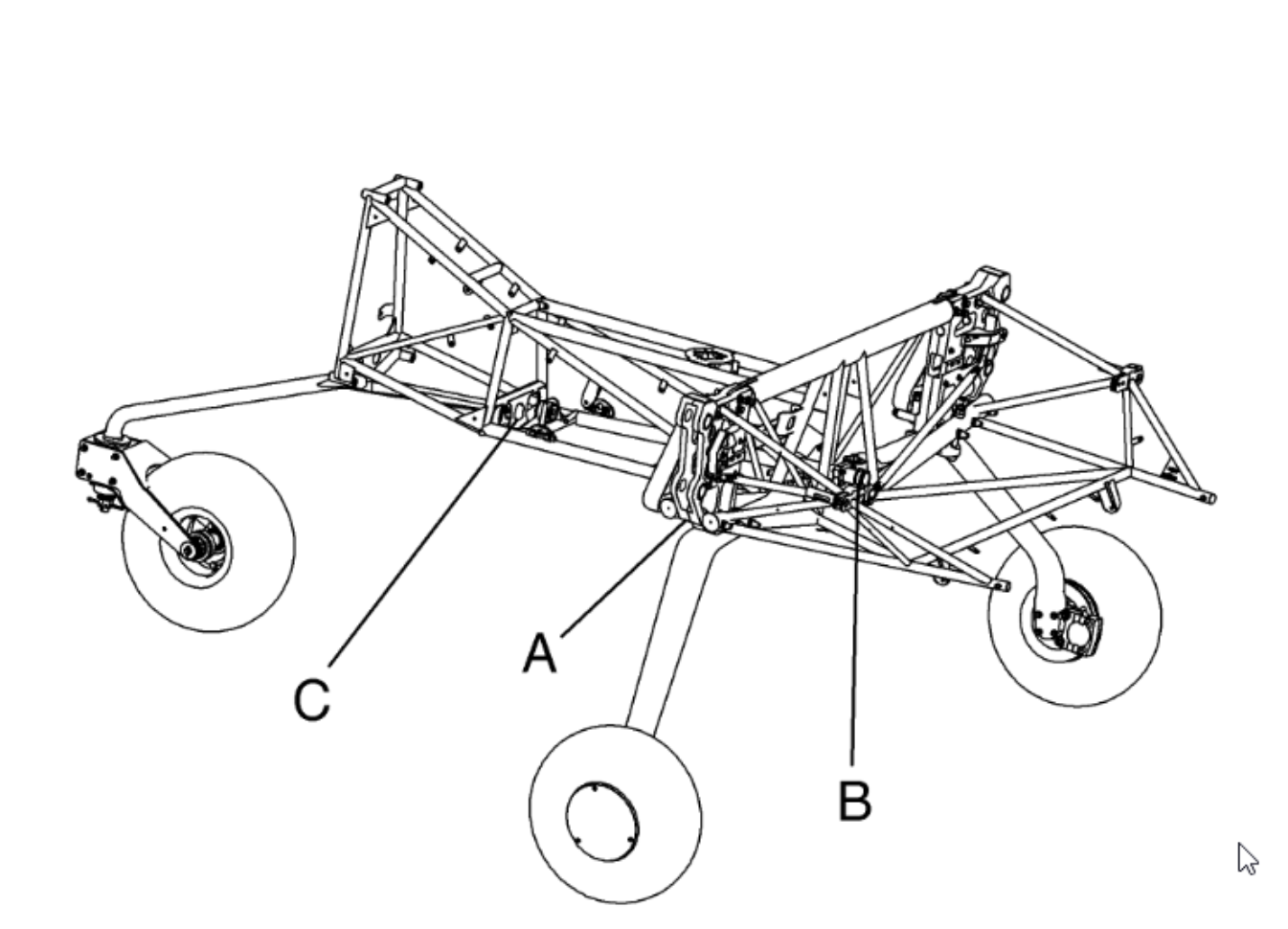 C
A
B