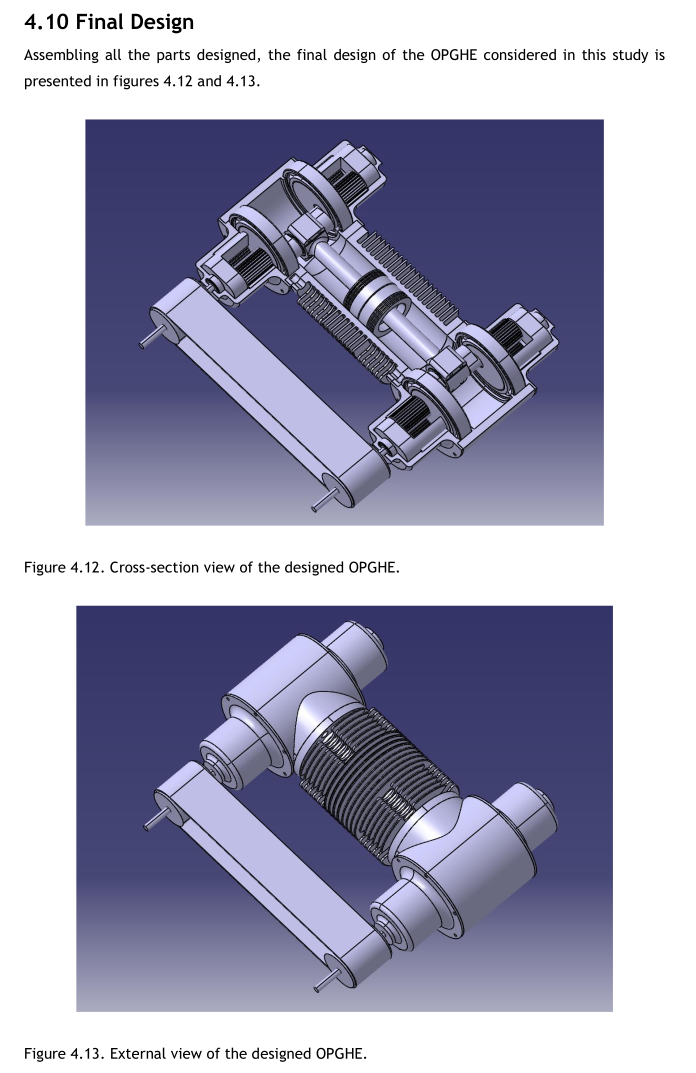 4.10 Final Design

Assembling all the parts designed, the final design of the OPGHE considered in this study is presented in figures 4.12 and 4.13.

Figure 4.12. Cross-section view of the designed OPGHE.

Figure 4.13. External view of the designed OPGHE.