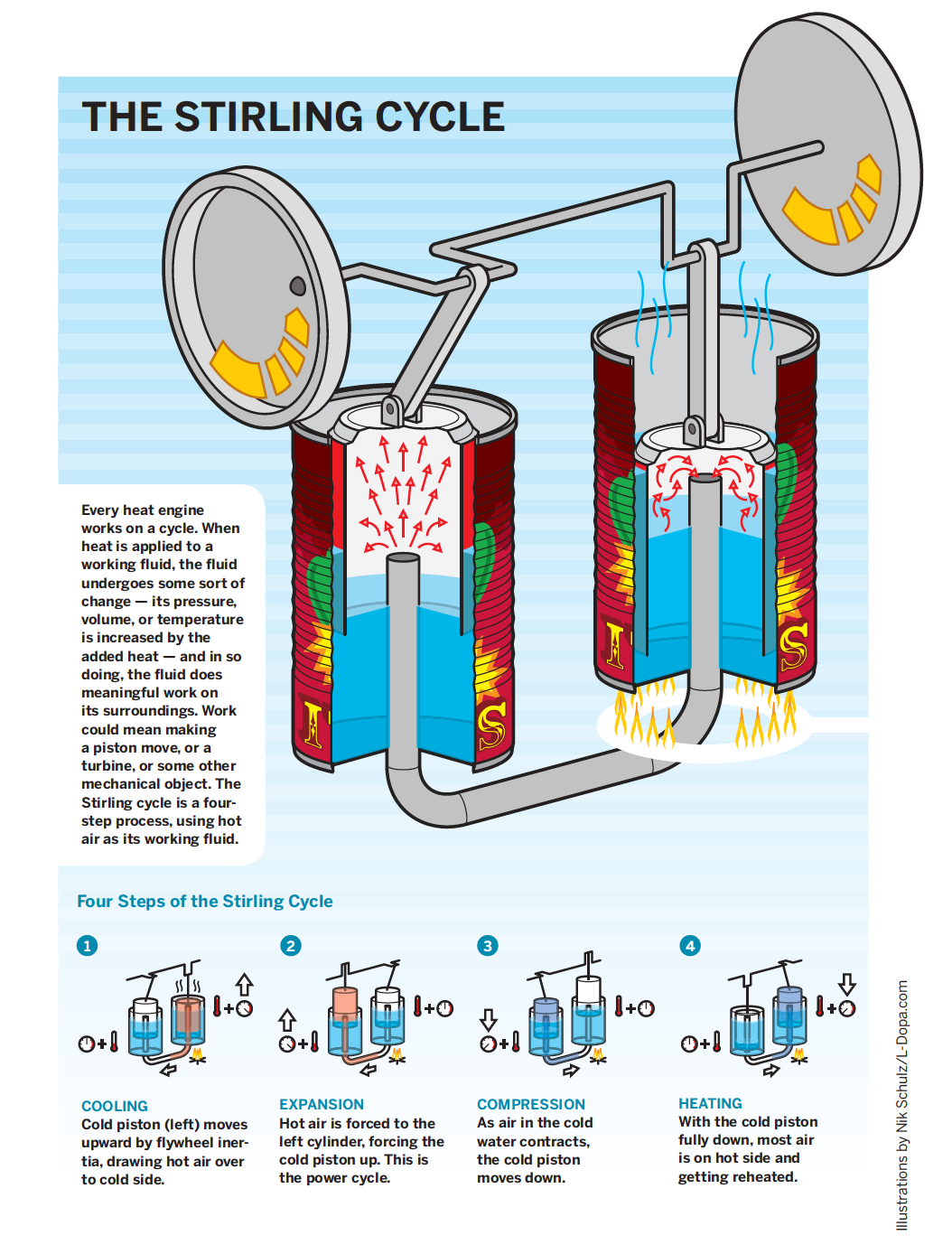 THE STIRLING CYCLE

Every heat engine works on a cycle. When heat is applied to a working fluid, the fluid undergoes some sort of change — its pressure, volume, or temperature is increased by the added heat — and in so doing, the fluid does meaningful work on its surroundings. Work could mean making a piston move, or a turbine, or some other mechanical object. The Stirling cycle is a four-step process, using hot air as its working fluid.

Four Steps of the Stirling Cycle

1

COOLING
Cold piston (left) moves upward by flywheel inertia, drawing hot air over to cold side.

2

EXPANSION
Hot air is forced to the left cylinder, forcing the cold piston up. This is the power cycle.

3

COMPRESSION
As air in the cold water contracts, the cold piston moves down.

4

HEATING
With the cold piston fully down, most air is on hot side and getting reheated.

Illustrations by Nik Schulz/L-Dopa.com