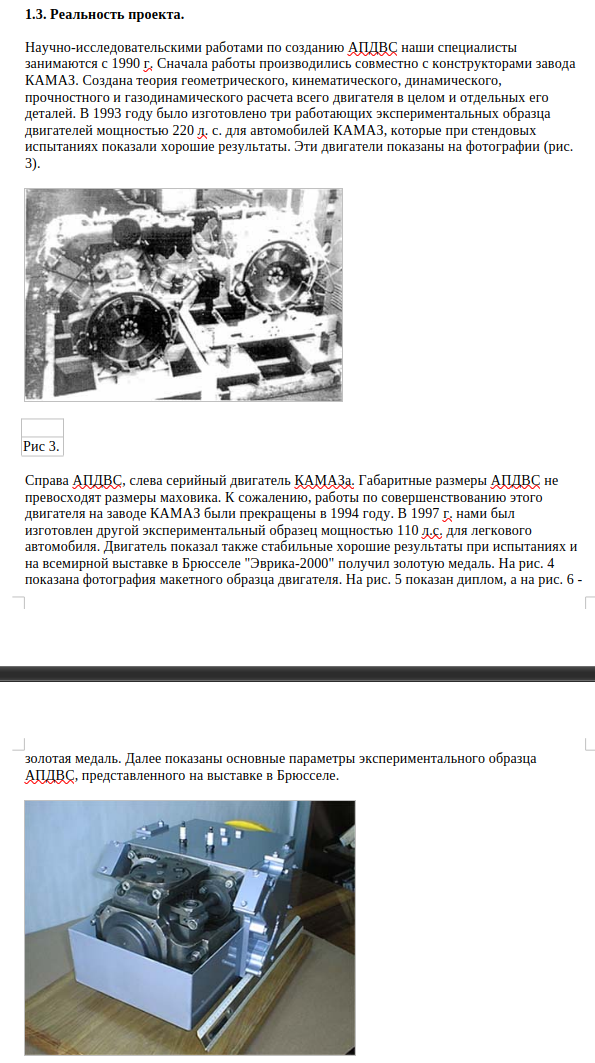 **1.3. Реальность проекта.**

Научно-исследовательскими работами по созданию АПДВС наши специалисты занимаются с 1990 г. Сначала работы производились совместно с конструкторами завода КАМАЗ. Создана теория геометрического, кинематического, динамического, прочностного и газодинамического расчета всего двигателя в целом и отдельных его деталей. В 1993 году было изготовлено три работающих экспериментальных образца двигателей мощностью 220 л. с. для автомобилей КАМАЗ, которые при стендовых испытаниях показали хорошие результаты. Эти двигатели показаны на фотографии (рис. 3).

Рис 3.

Справа АПДВС, слева серийный двигатель КАМАЗа. Габаритные размеры АПДВС не превосходят размеры маховика. К сожалению, работы по совершенствованию этого двигателя на заводе КАМАЗ были прекращены в 1994 году. В 1997 г. нами был изготовлен другой экспериментальный образец мощностью 110 л.с. для легкового автомобиля. Двигатель показал также стабильные хорошие результаты при испытаниях и на всемирной выставке в Брюсселе "Эврика-2000" получил золотую медаль. На рис. 4 показана фотография макетного образца двигателя. На рис. 5 показан диплом, а на рис. 6 - золотая медаль. Далее показаны основные параметры экспериментального образца АПДВС, представленного на выставке в Брюсселе.