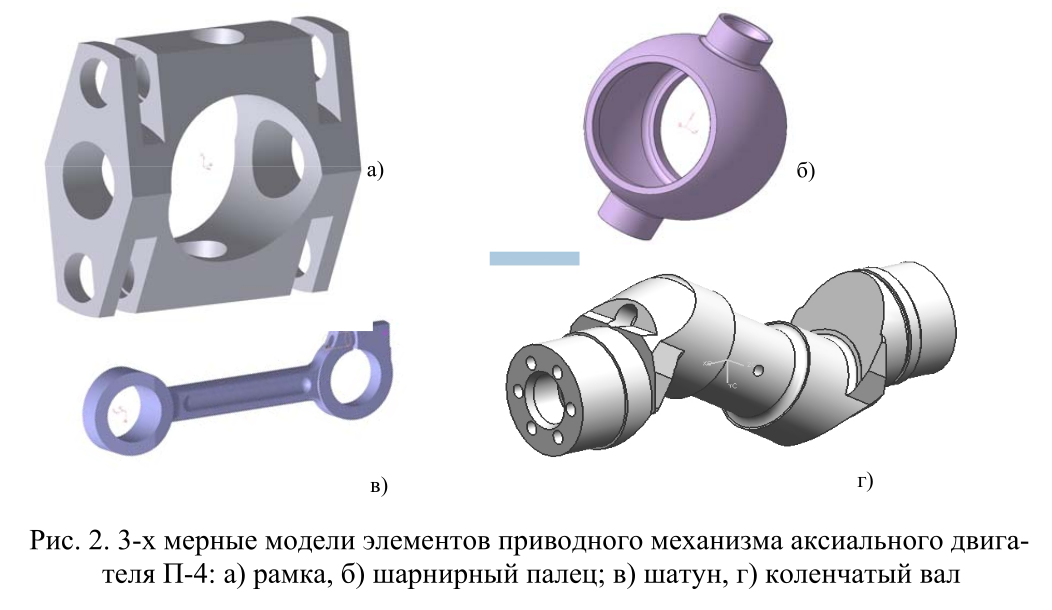 а)

б)

в)

г)

Рис. 2. 3-х мерные модели элементов приводного механизма аксиального двигателя П-4: а) рамка, б) шарнирный палец; в) шатун, г) коленчатый вал