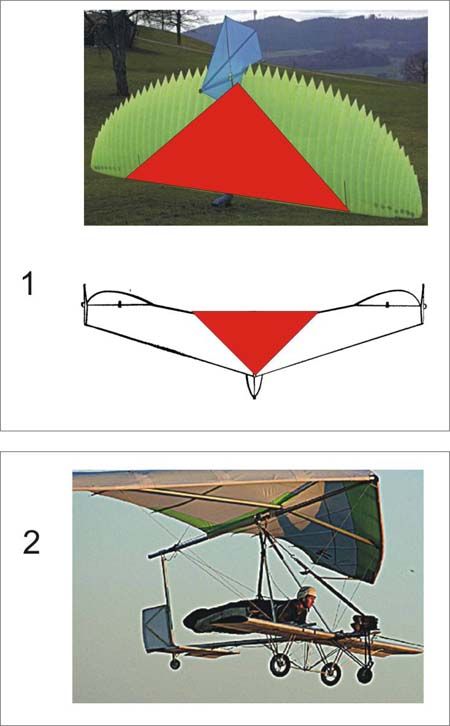 1

2