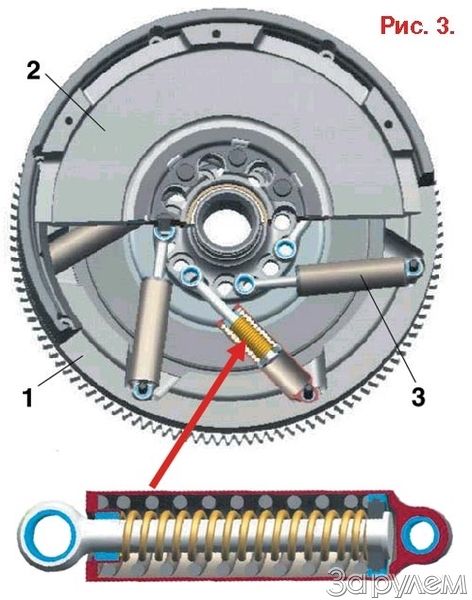 Рис. 3.

2

1

3

За рулем