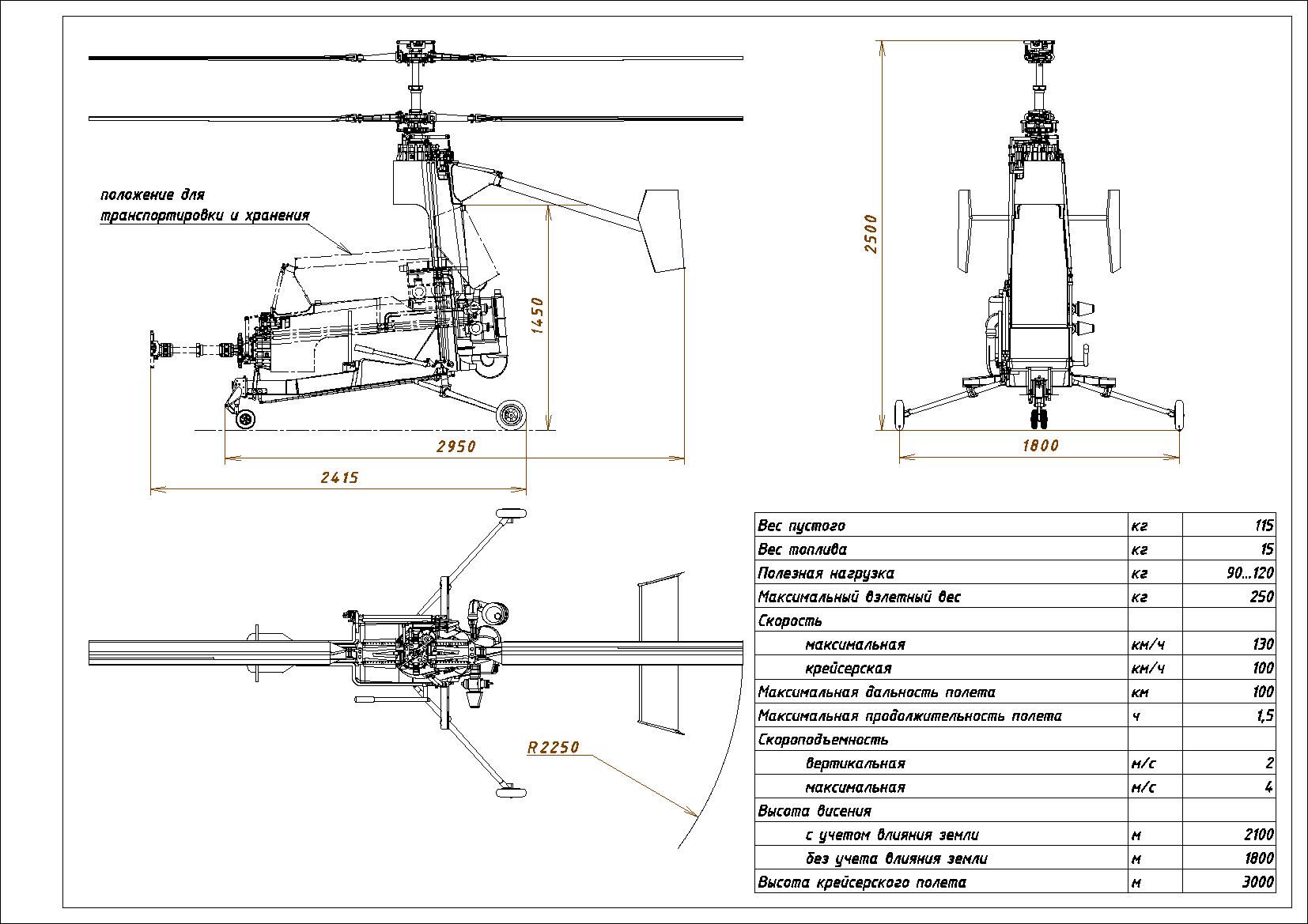 положение для транспортировки и хранения

1450

2950

2415

2500

1800

R2250

| Вес пустого | кг | 115 |
|---|---|---|
| Вес топлива | кг | 15 |
| Полезная нагрузка | кг | 90...120 |
| Максимальный взлетный вес | кг | 250 |
| Скорость | | |
| максимальная | км/ч | 130 |
| крейсерская | км/ч | 100 |
| Максимальная дальность полета | км | 100 |
| Максимальная продолжительность полета | ч | 1,5 |
| Скороподъемность | | |
| вертикальная | м/с | 2 |
| максимальная | м/с | 4 |
| Высота висения | | |
| с учетом влияния земли | м | 2100 |
| без учета влияния земли | м | 1800 |
| Высота крейсерского полета | м | 3000 |