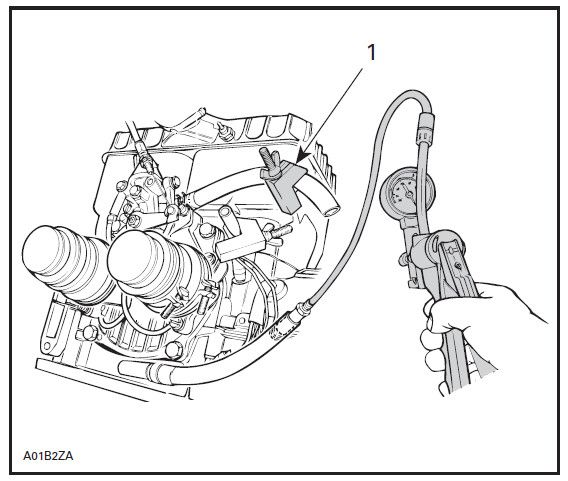 1

A01B2ZA