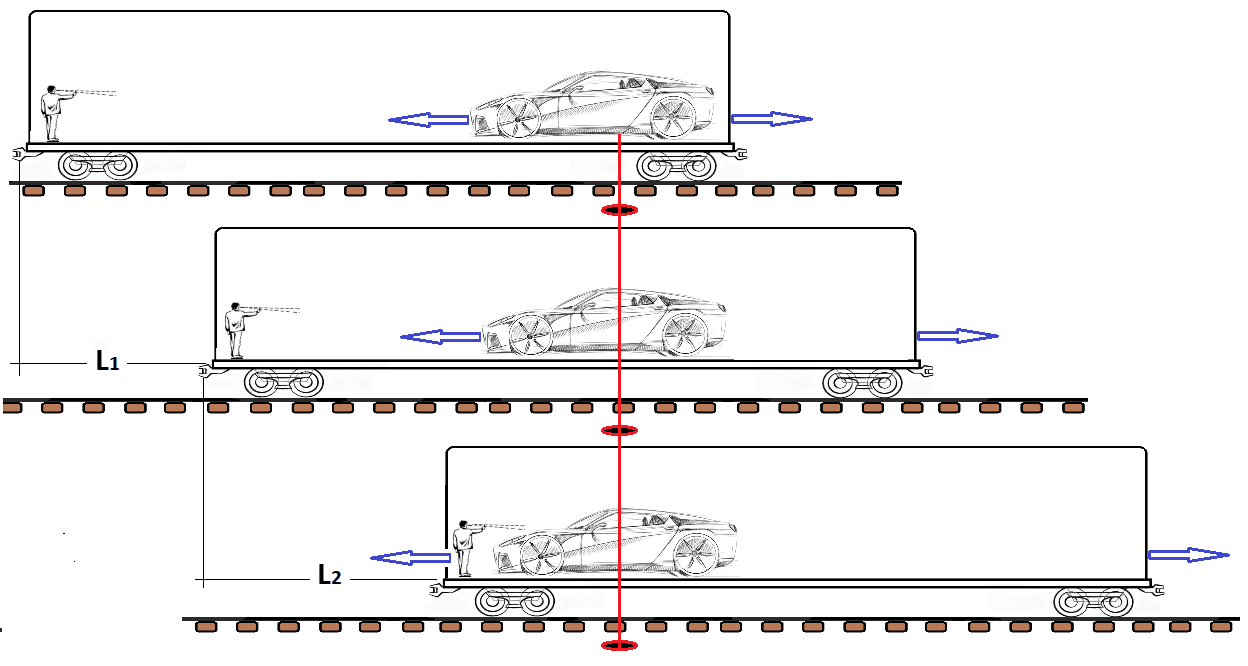 $L_1$

$L_2$