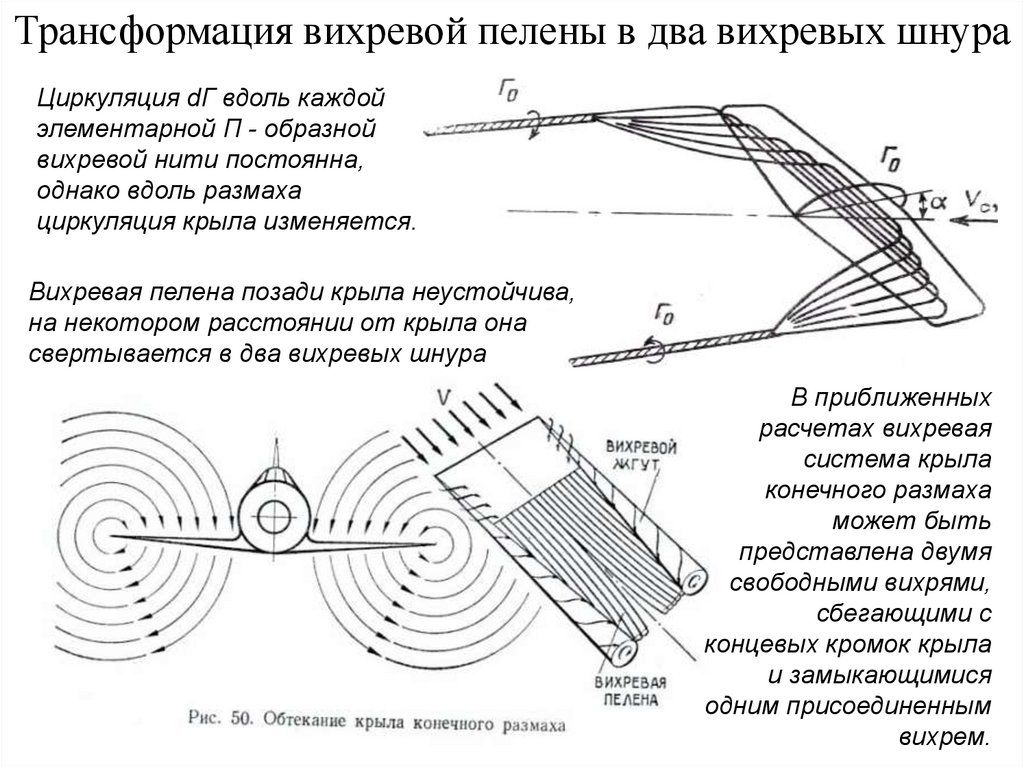 Трансформация вихревой пелены в два вихревых шнура

Циркуляция dГ вдоль каждой элементарной П - образной вихревой нити постоянна, однако вдоль размаха циркуляция крыла изменяется.

$Г_0$

$Г_0$

$\alpha$

$V_\infty$

$Г_0$

Вихревая пелена позади крыла неустойчива, на некотором расстоянии от крыла она свертывается в два вихревых шнура

V

ВИХРЕВОЙ ЖГУТ

ВИХРЕВАЯ ПЕЛЕНА

Рис. 50. Обтекание крыла конечного размаха

В приближенных расчетах вихревая система крыла конечного размаха может быть представлена двумя свободными вихрями, сбегающими с концевых кромок крыла и замыкающимися одним присоединенным вихрем.