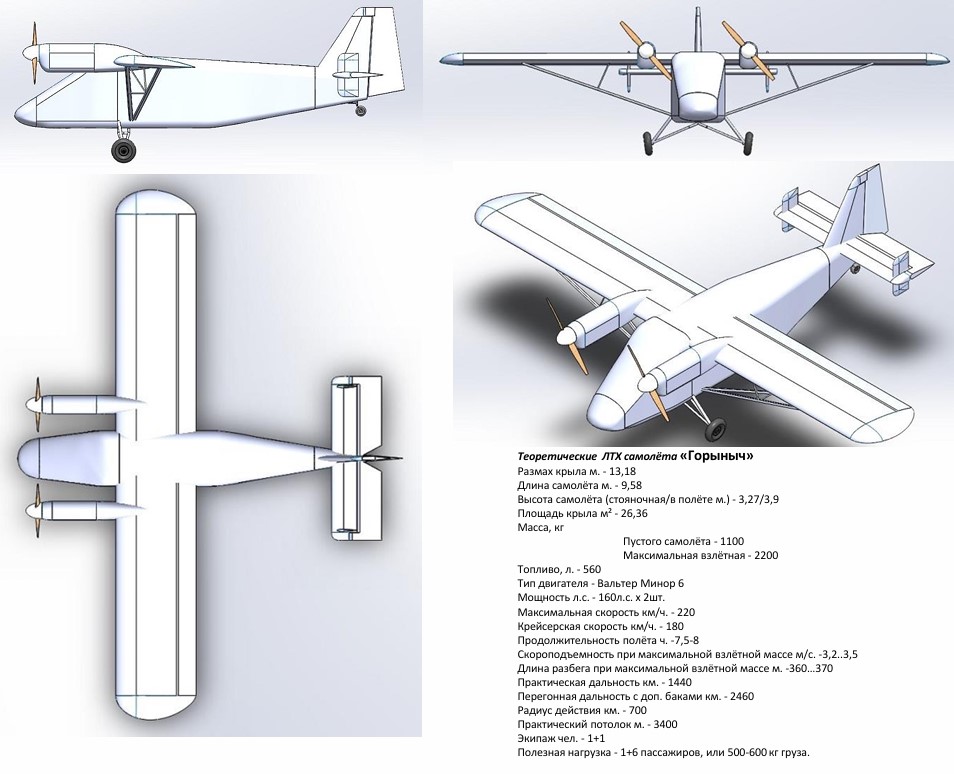 Теоретические ЛТХ самолёта «Горыныч»
Размах крыла м. - 13,18
Длина самолёта м. - 9,58
Высота самолёта (стояночная/в полёте м.) - 3,27/3,9
Площадь крыла м² - 26,36
Масса, кг
Пустого самолёта - 1100
Максимальная взлётная - 2200
Топливо, л. - 560
Тип двигателя - Вальтер Минор 6
Мощность л.с. - 160л.с. х 2шт.
Максимальная скорость км/ч. - 220
Крейсерская скорость км/ч. - 180
Продолжительность полёта ч. -7,5-8
Скороподъемность при максимальной взлётной массе м/с. -3,2..3,5
Длина разбега при максимальной взлётной массе м. -360...370
Практическая дальность км. - 1440
Перегонная дальность с доп. баками км. - 2460
Радиус действия км. - 700
Практический потолок м. - 3400
Экипаж чел. - 1+1
Полезная нагрузка - 1+6 пассажиров, или 500-600 кг груза.