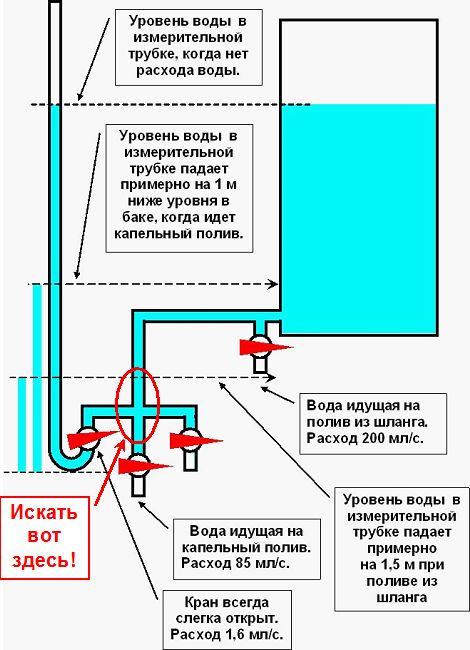 Уровень воды в измерительной трубке, когда нет расхода воды.

Уровень воды в измерительной трубке падает примерно на 1 м ниже уровня в баке, когда идет капельный полив.

Вода идущая на полив из шланга. Расход 200 мл/с.

Уровень воды в измерительной трубке падает примерно на 1,5 м при поливе из шланга

Искать вот здесь!

Вода идущая на капельный полив. Расход 85 мл/с.

Кран всегда слегка открыт. Расход 1,6 мл/с.