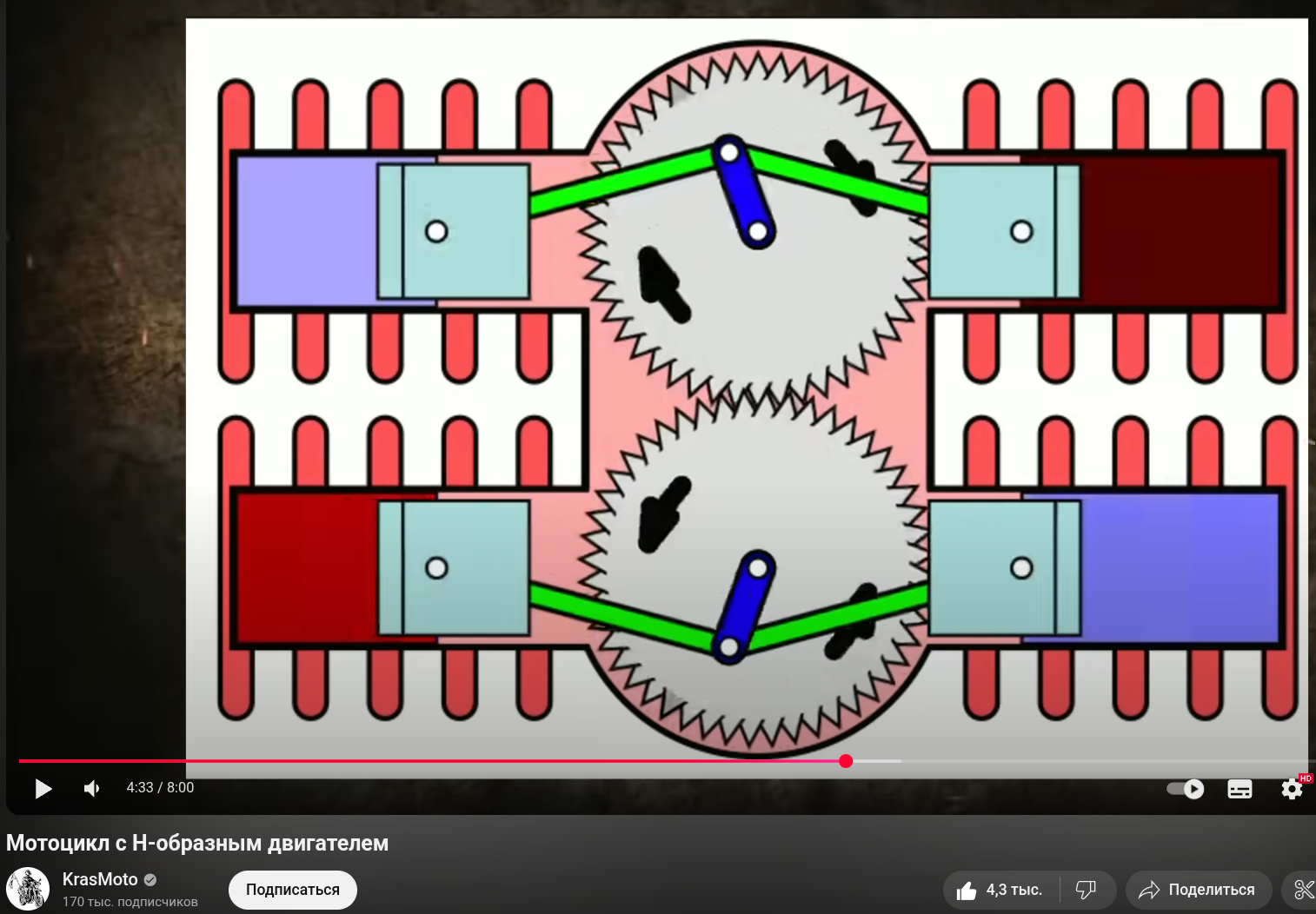 4:33 / 8:00

HD

Мотоцикл с Н-образным двигателем

KrasMoto
170 тыс. подписчиков

Подписаться

4,3 тыс.

Поделиться