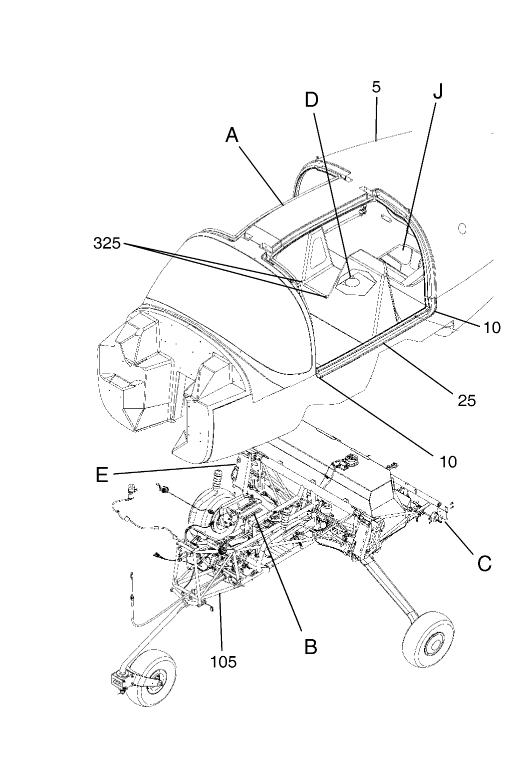 D
5
J
A
325
10
25
10
E
C
B
105