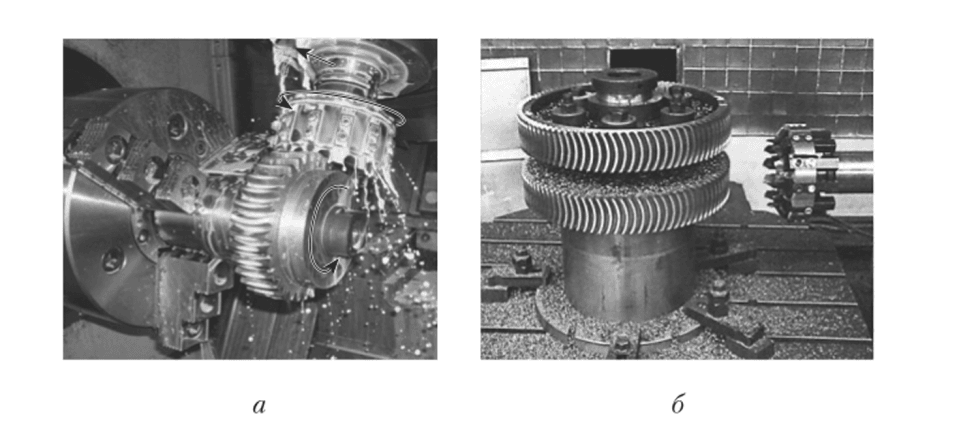 а

б