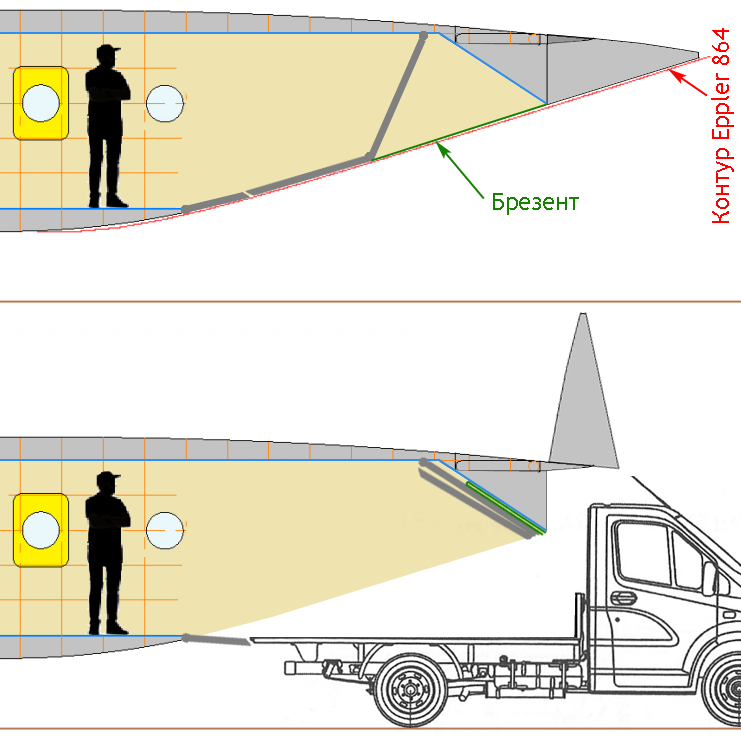 Брезент

Контур Eppler 864