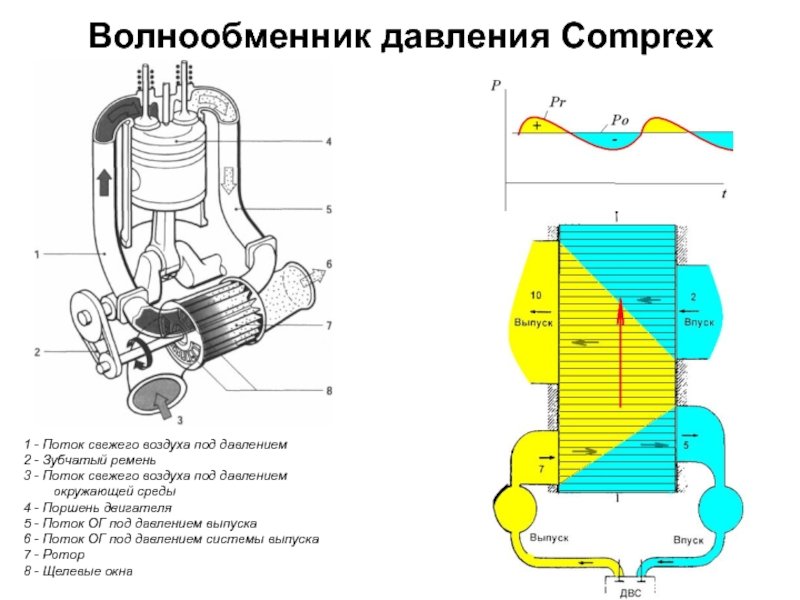 Волнообменник давления Comprex

4

5

1

6

7

2

8

3

1 - Поток свежего воздуха под давлением
2 - Зубчатый ремень
3 - Поток свежего воздуха под давлением окружающей среды
4 - Поршень двигателя
5 - Поток ОГ под давлением выпуска
6 - Поток ОГ под давлением системы выпуска
7 - Ротор
8 - Щелевые окна

P

Pr

+

Po

-

t

I

10
Выпуск

2
Впуск

5

7

I

Выпуск

Впуск

ДВС