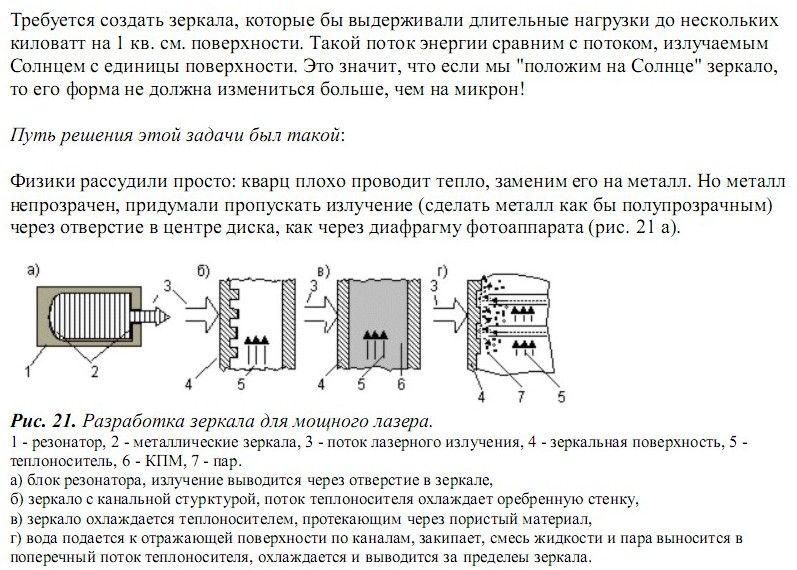 Требуется создать зеркала, которые бы выдерживали длительные нагрузки до нескольких киловатт на 1 кв. см. поверхности. Такой поток энергии сравним с потоком, излучаемым Солнцем с единицы поверхности. Это значит, что если мы "положим на Солнце" зеркало, то его форма не должна измениться больше, чем на микрон!

Путь решения этой задачи был такой:

Физики рассудили просто: кварц плохо проводит тепло, заменим его на металл. Но металл непрозрачен, придумали пропускать излучение (сделать металл как бы полупрозрачным) через отверстие в центре диска, как через диафрагму фотоаппарата (рис. 21 а).

а) 3 1 2 б) 3 4 5 в) 3 4 5 6 г) 3 4 7 5

Рис. 21. Разработка зеркала для мощного лазера.
1 - резонатор, 2 - металлические зеркала, 3 - поток лазерного излучения, 4 - зеркальная поверхность, 5 - теплоноситель, 6 - КПМ, 7 - пар.
а) блок резонатора, излучение выводится через отверстие в зеркале,
б) зеркало с канальной стурктурой, поток теплоносителя охлаждает оребренную стенку,
в) зеркало охлаждается теплоносителем, протекающим через пористый материал,
г) вода подается к отражающей поверхности по каналам, закипает, смесь жидкости и пара выносится в поперечный поток теплоносителя, охлаждается и выводится за пределы зеркала.