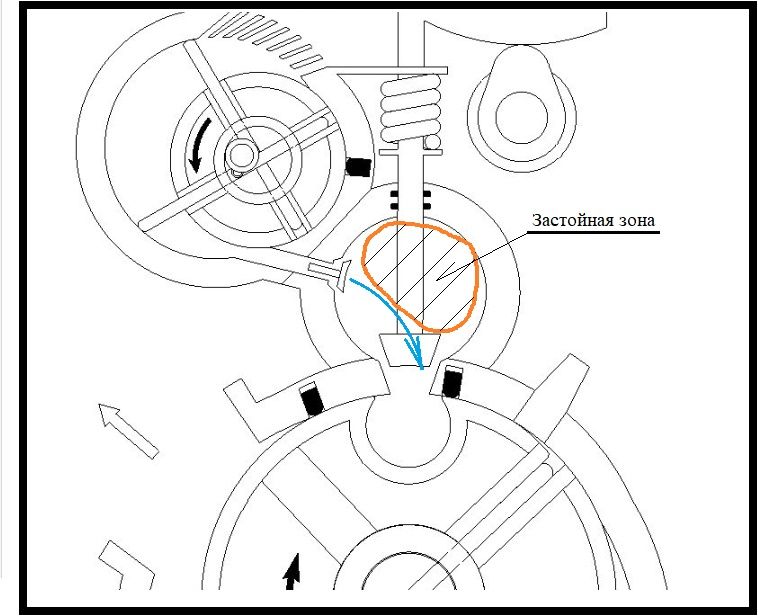 Застойная зона