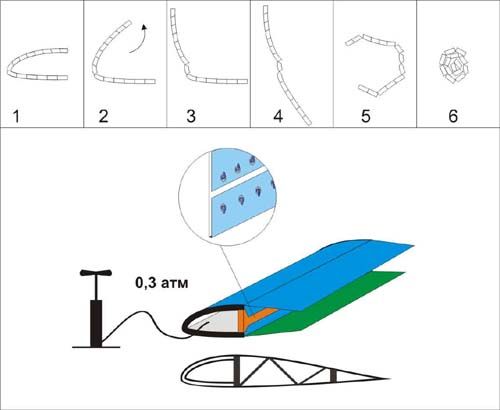 1
2
3
4
5
6

0,3 атм