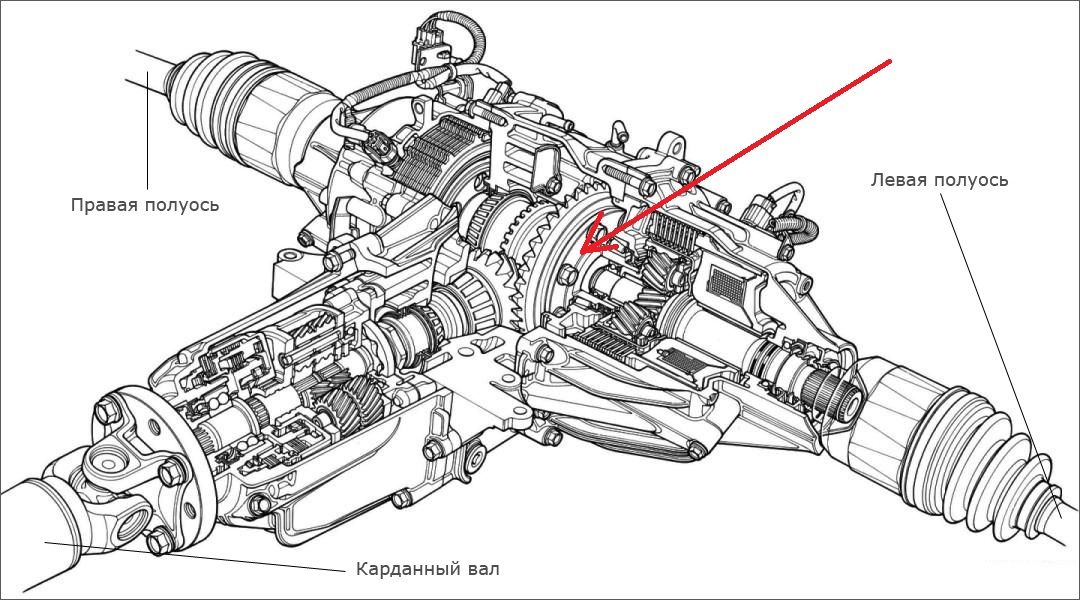 Правая полуось

Левая полуось

Карданный вал