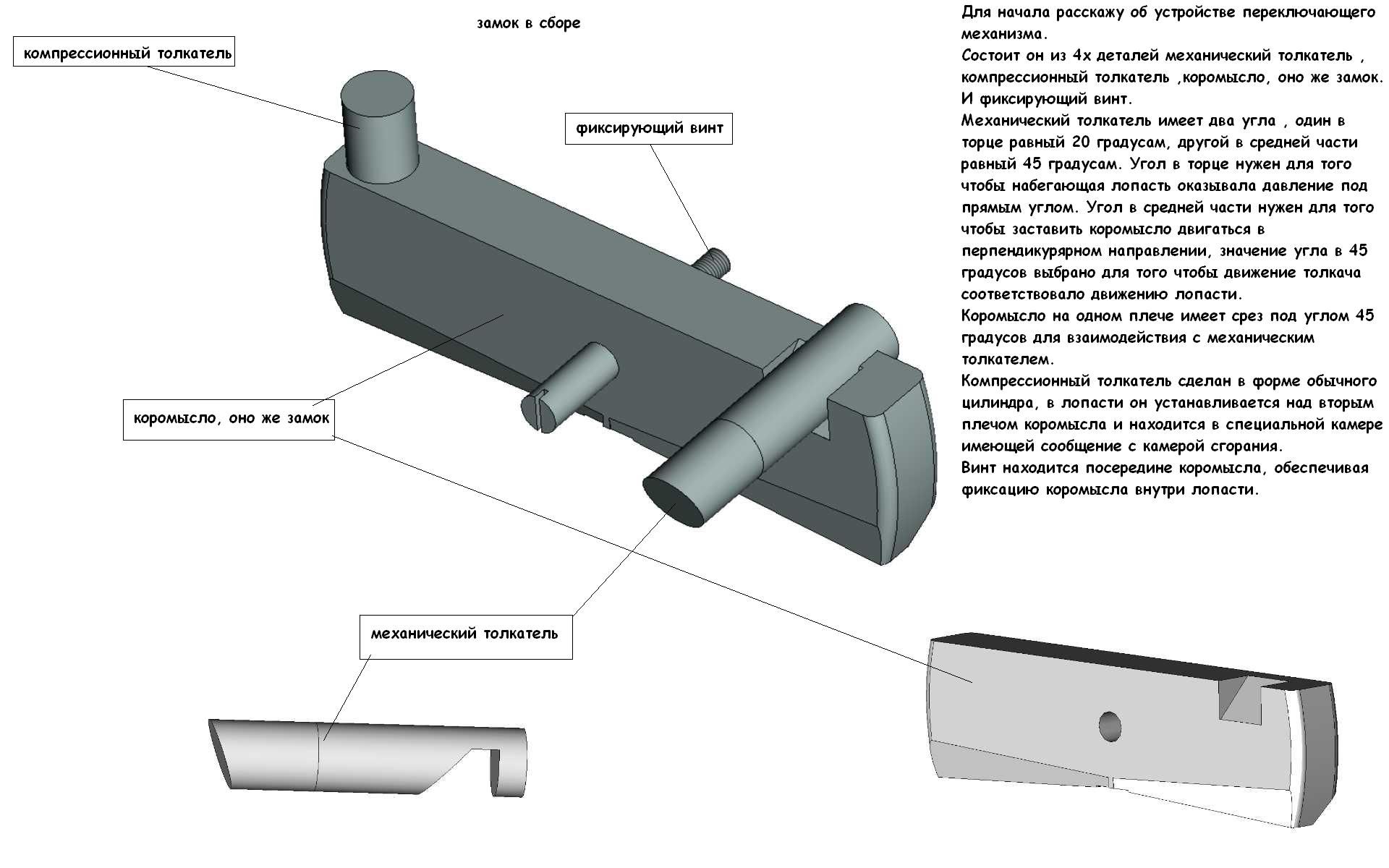 замок в сборе

компрессионный толкатель

фиксирующий винт

коромысло, оно же замок

механический толкатель

Для начала расскажу об устройстве переключающего механизма.
Состоит он из 4х деталей механический толкатель , компрессионный толкатель ,коромысло, оно же замок. И фиксирующий винт.
Механический толкатель имеет два угла , один в торце равный 20 градусам, другой в средней части равный 45 градусам. Угол в торце нужен для того чтобы набегающая лопасть оказывала давление под прямым углом. Угол в средней части нужен для того чтобы заставить коромысло двигаться в перпендикурярном направлении, значение угла в 45 градусов выбрано для того чтобы движение толкача соответствовало движению лопасти.
Коромысло на одном плече имеет срез под углом 45 градусов для взаимодействия с механическим толкателем.
Компрессионный толкатель сделан в форме обычного цилиндра, в лопасти он устанавливается над вторым плечом коромысла и находится в специальной камере имеющей сообщение с камерой сгорания.
Винт находится посередине коромысла, обеспечивая фиксацию коромысла внутри лопасти.