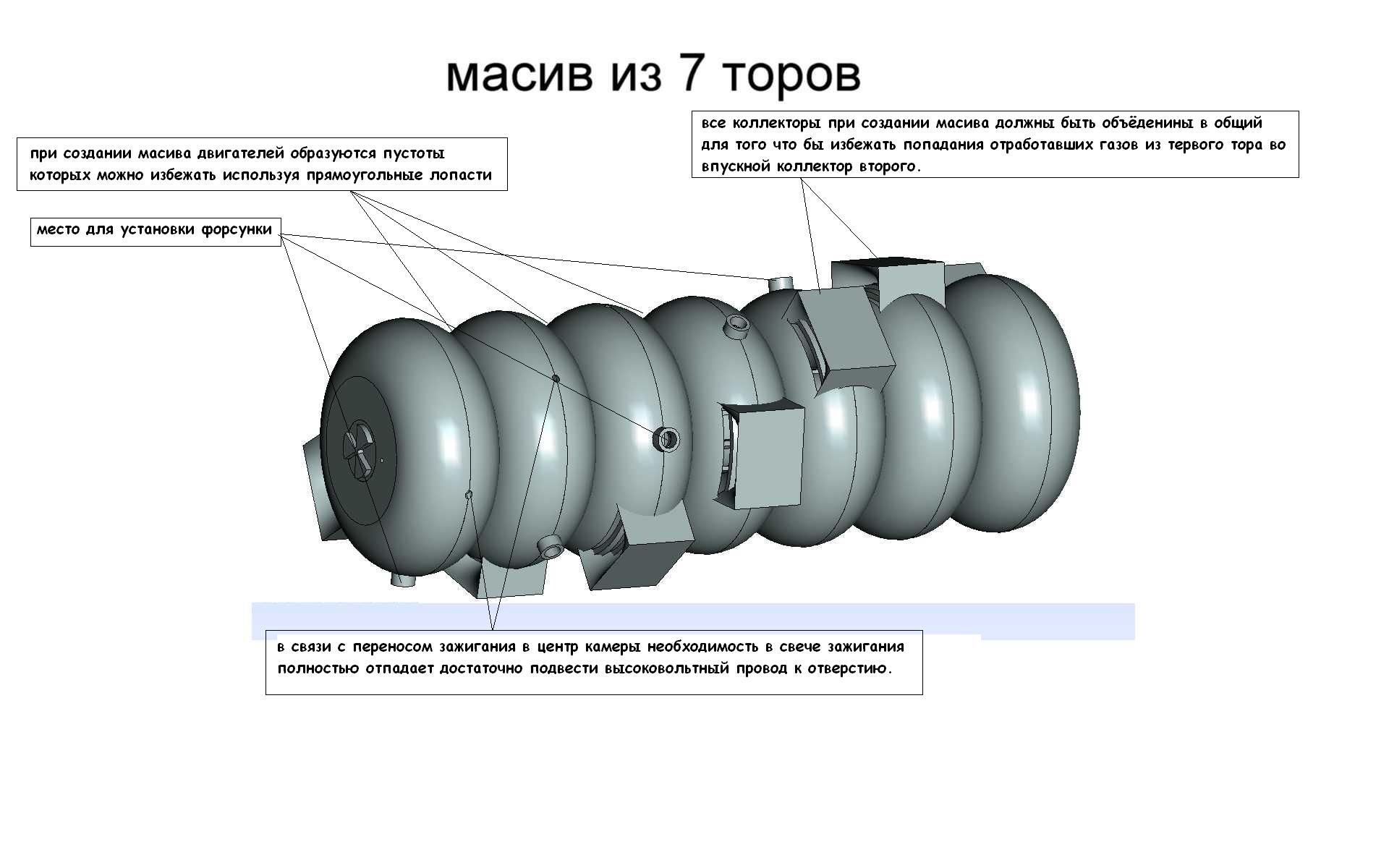 масив из 7 торов

при создании масива двигателей образуются пустоты которых можно избежать используя прямоугольные лопасти

все коллекторы при создании масива должны быть объёденины в общий для того что бы избежать попадания отработавших газов из тервого тора во впускной коллектор второго.

место для установки форсунки

в связи с переносом зажигания в центр камеры необходимость в свече зажигания полностью отпадает достаточно подвести высоковольтный провод к отверстию.