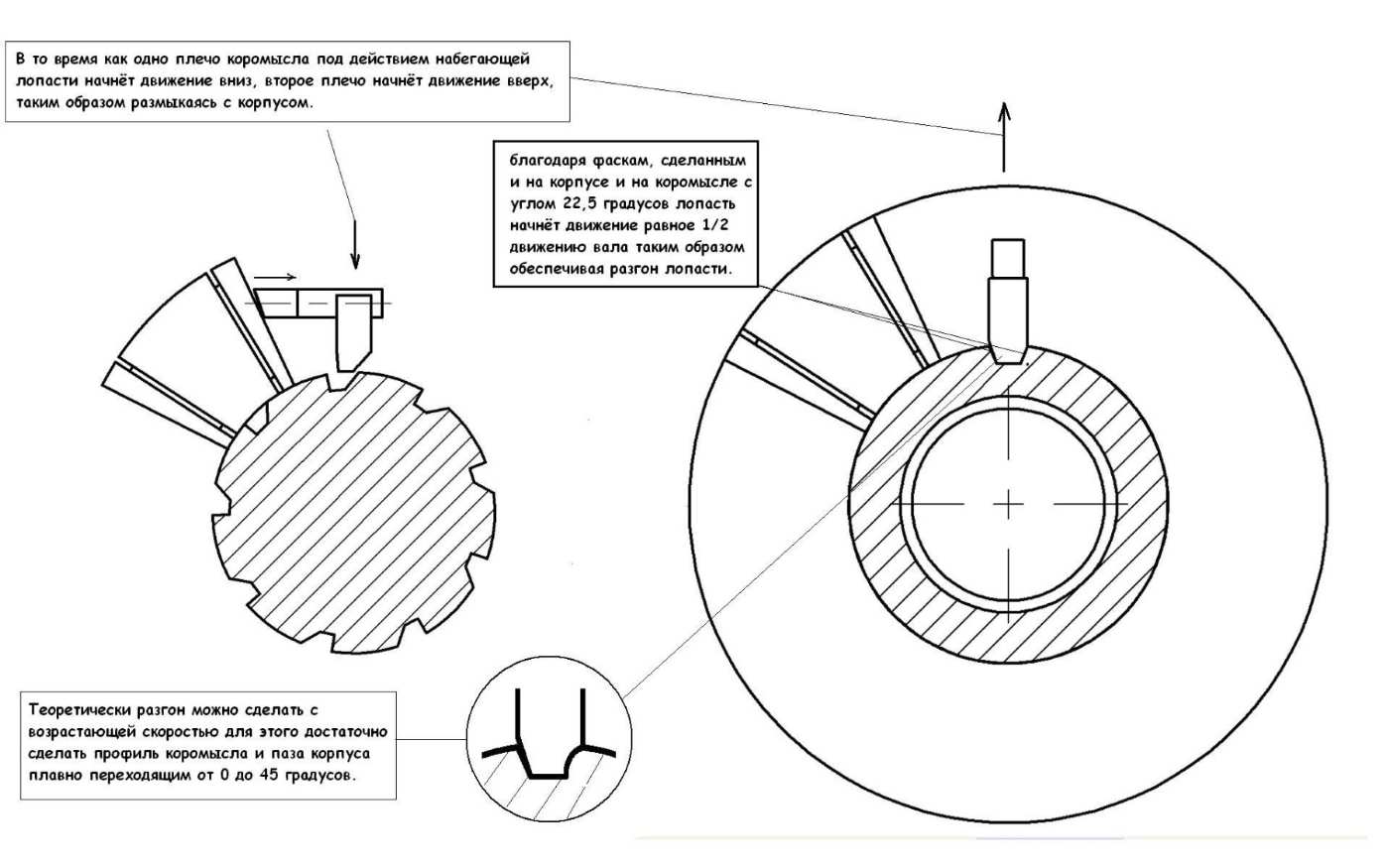 В то время как одно плечо коромысла под действием набегающей лопасти начнёт движение вниз, второе плечо начнёт движение вверх, таким образом размыкаясь с корпусом.

благодаря фаскам, сделанным и на корпусе и на коромысле с углом 22,5 градусов лопасть начнёт движение равное 1/2 движению вала таким образом обеспечивая разгон лопасти.

Теоретически разгон можно сделать с возрастающей скоростью для этого достаточно сделать профиль коромысла и паза корпуса плавно переходящим от 0 до 45 градусов.