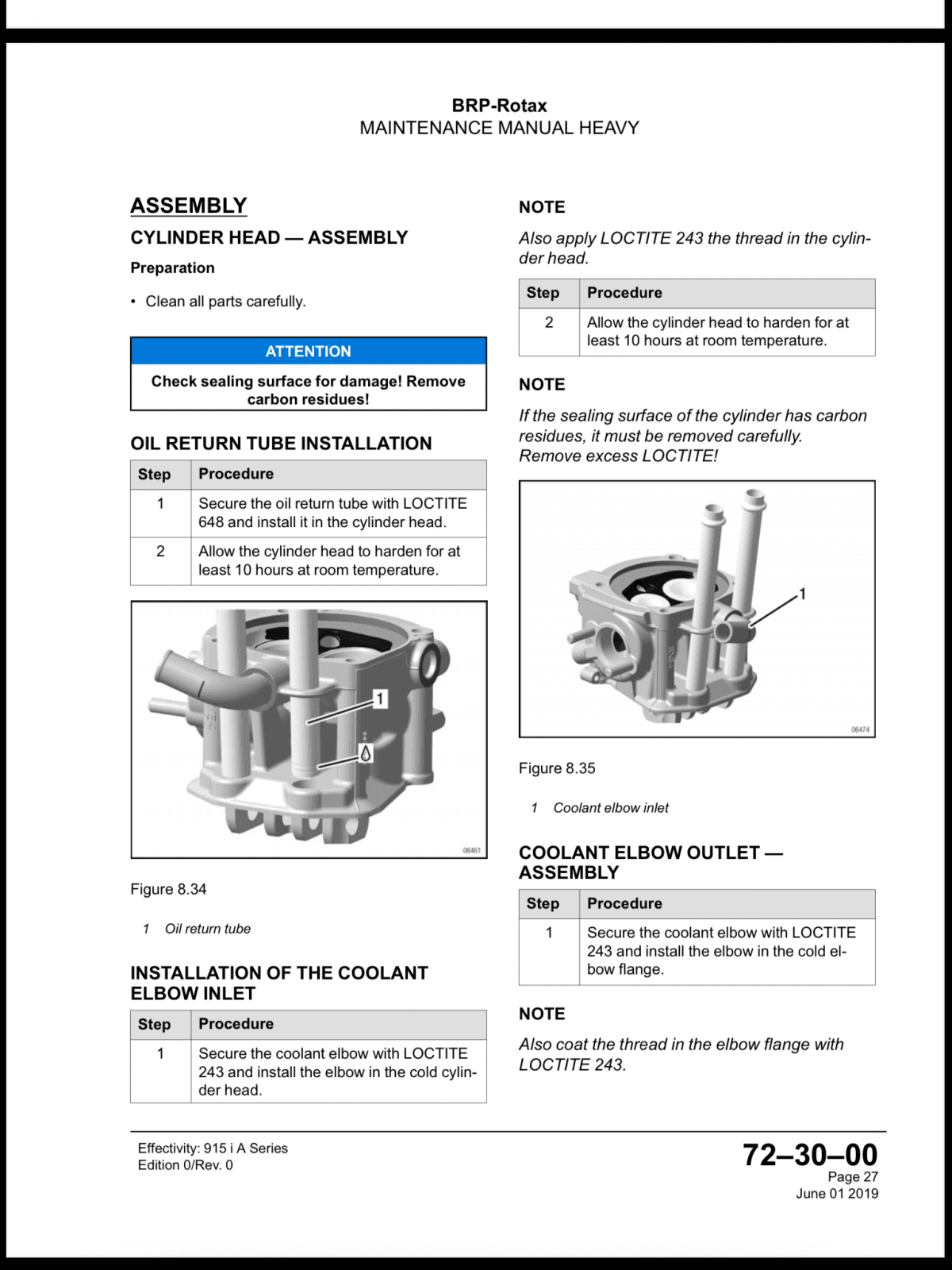 BRP-Rotax
MAINTENANCE MANUAL HEAVY

ASSEMBLY

CYLINDER HEAD — ASSEMBLY

Preparation

• Clean all parts carefully.

ATTENTION

Check sealing surface for damage! Remove carbon residues!

OIL RETURN TUBE INSTALLATION

| Step | Procedure |
|---|---|
| 1 | Secure the oil return tube with LOCTITE 648 and install it in the cylinder head. |
| 2 | Allow the cylinder head to harden for at least 10 hours at room temperature. |

1

06461

Figure 8.34

1 Oil return tube

INSTALLATION OF THE COOLANT ELBOW INLET

| Step | Procedure |
|---|---|
| 1 | Secure the coolant elbow with LOCTITE 243 and install the elbow in the cold cylinder head. |

NOTE

Also apply LOCTITE 243 the thread in the cylinder head.

| Step | Procedure |
|---|---|
| 2 | Allow the cylinder head to harden for at least 10 hours at room temperature. |

NOTE

If the sealing surface of the cylinder has carbon residues, it must be removed carefully.
Remove excess LOCTITE!

1

06474

Figure 8.35

1 Coolant elbow inlet

COOLANT ELBOW OUTLET — ASSEMBLY

| Step | Procedure |
|---|---|
| 1 | Secure the coolant elbow with LOCTITE 243 and install the elbow in the cold elbow flange. |

NOTE

Also coat the thread in the elbow flange with LOCTITE 243.

Effectivity: 915 i A Series
Edition 0/Rev. 0

72–30–00
Page 27
June 01 2019