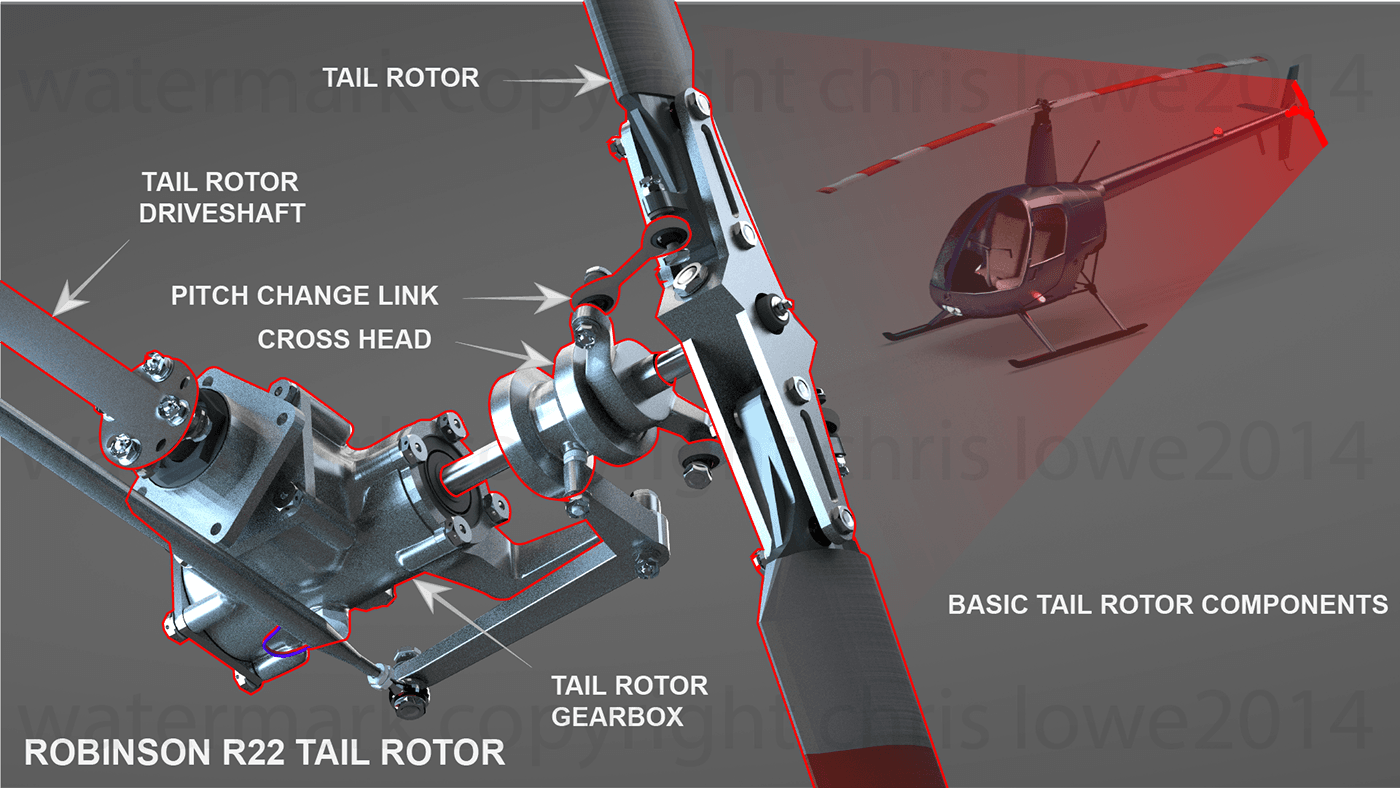 watermark copyright chris lowe2014

TAIL ROTOR

TAIL ROTOR DRIVESHAFT

PITCH CHANGE LINK

CROSS HEAD

watermark copyright chris lowe2014

BASIC TAIL ROTOR COMPONENTS

TAIL ROTOR GEARBOX

watermark copyright chris lowe2014

ROBINSON R22 TAIL ROTOR