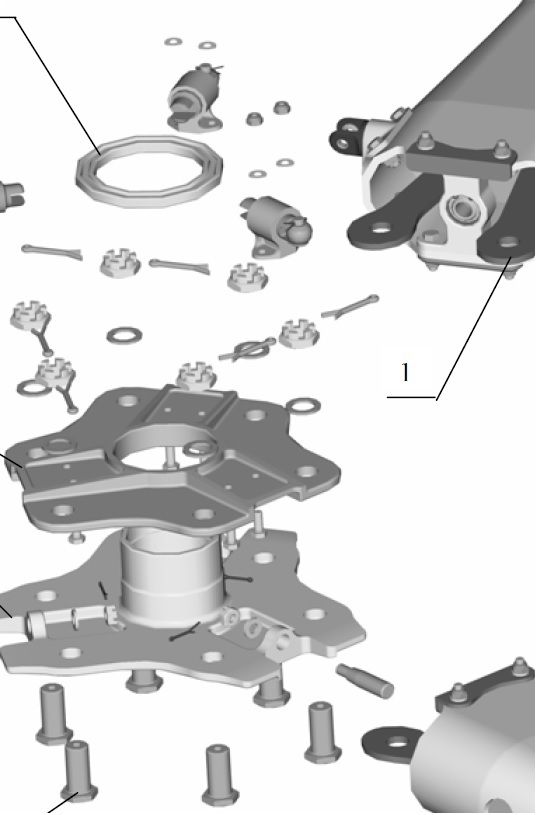 1