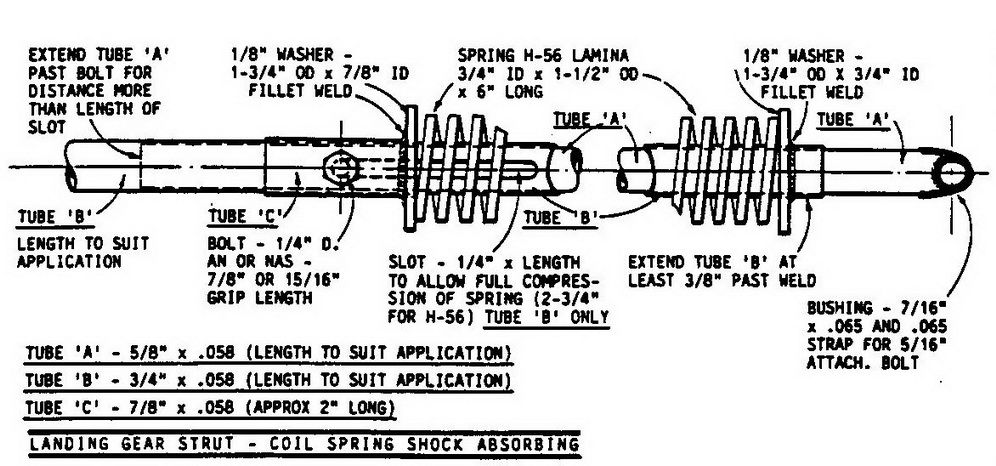 EXTEND TUBE 'A' PAST BOLT FOR DISTANCE MORE THAN LENGTH OF SLOT

1/8" WASHER - 1-3/4" OD x 7/8" ID FILLET WELD

SPRING H-56 LAMINA 3/4" ID x 1-1/2" OD x 6" LONG

1/8" WASHER - 1-3/4" OD X 3/4" ID FILLET WELD

TUBE 'A'

TUBE 'A'

TUBE 'B'

LENGTH TO SUIT APPLICATION

TUBE 'C'

BOLT - 1/4" D. AN OR NAS - 7/8" OR 15/16" GRIP LENGTH

TUBE 'B'

SLOT - 1/4" x LENGTH TO ALLOW FULL COMPRESSION OF SPRING (2-3/4" FOR H-56) TUBE 'B' ONLY

EXTEND TUBE 'B' AT LEAST 3/8" PAST WELD

BUSHING - 7/16" x .065 AND .065 STRAP FOR 5/16" ATTACH. BOLT

TUBE 'A' - 5/8" x .058 (LENGTH TO SUIT APPLICATION)

TUBE 'B' - 3/4" x .058 (LENGTH TO SUIT APPLICATION)

TUBE 'C' - 7/8" x .058 (APPROX 2" LONG)

LANDING GEAR STRUT - COIL SPRING SHOCK ABSORBING