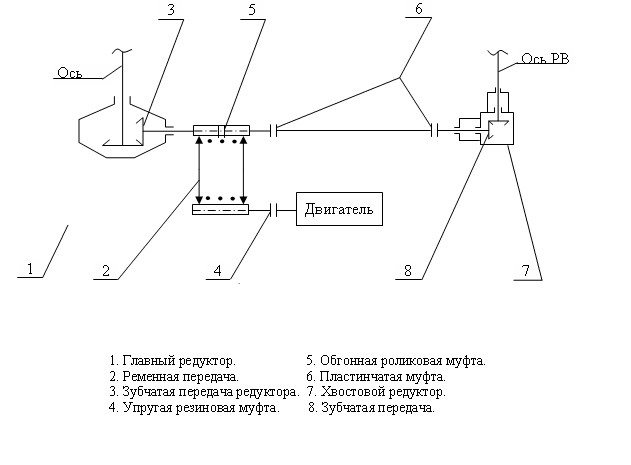 3

5

6

Ось

Ось РВ

Двигатель

1

2

4

8

7

1. Главный редуктор.
2. Ременная передача.
3. Зубчатая передача редуктора.
4. Упругая резиновая муфта.

5. Обгонная роликовая муфта.
6. Пластинчатая муфта.
7. Хвостовой редуктор.
8. Зубчатая передача.