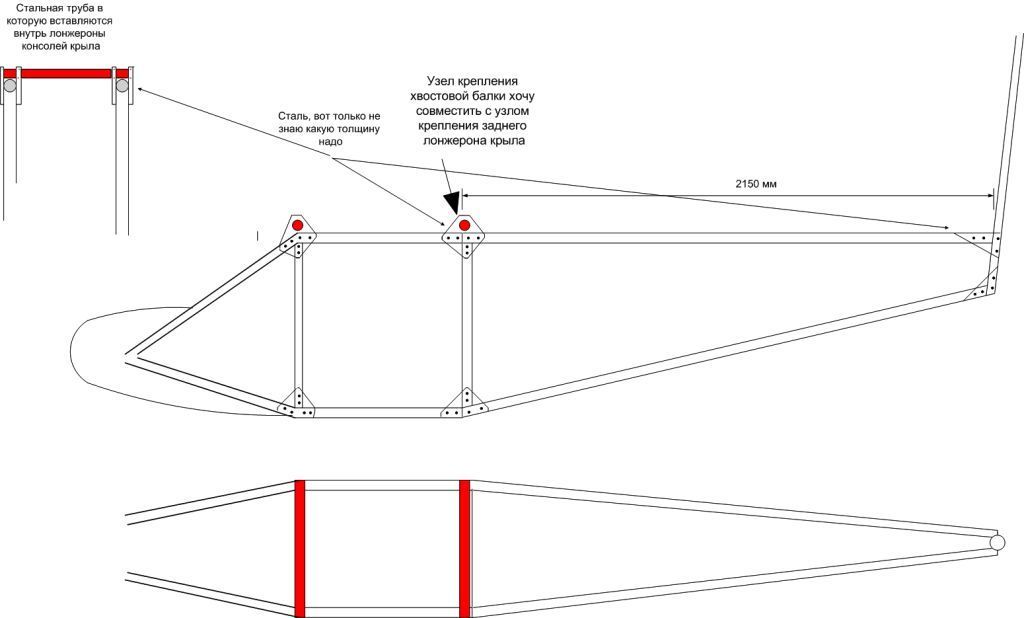 Стальная труба в которую вставляются внутрь лонжероны консолей крыла

Сталь, вот только не знаю какую толщину надо

Узел крепления хвостовой балки хочу совместить с узлом крепления заднего лонжерона крыла

2150 мм