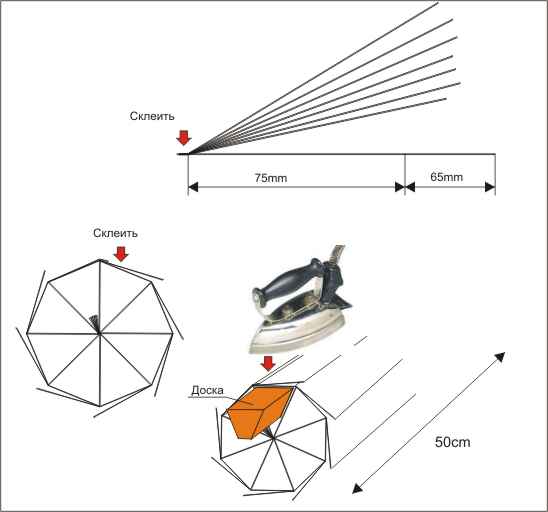 Склеить

75mm

65mm

Склеить

Доска

50cm