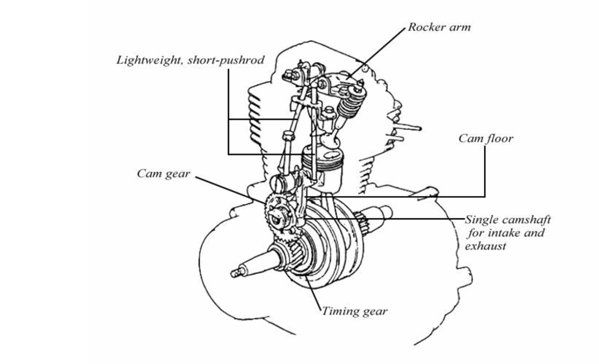 Rocker arm

Lightweight, short-pushrod

Cam floor

Cam gear

Single camshaft for intake and exhaust

Timing gear