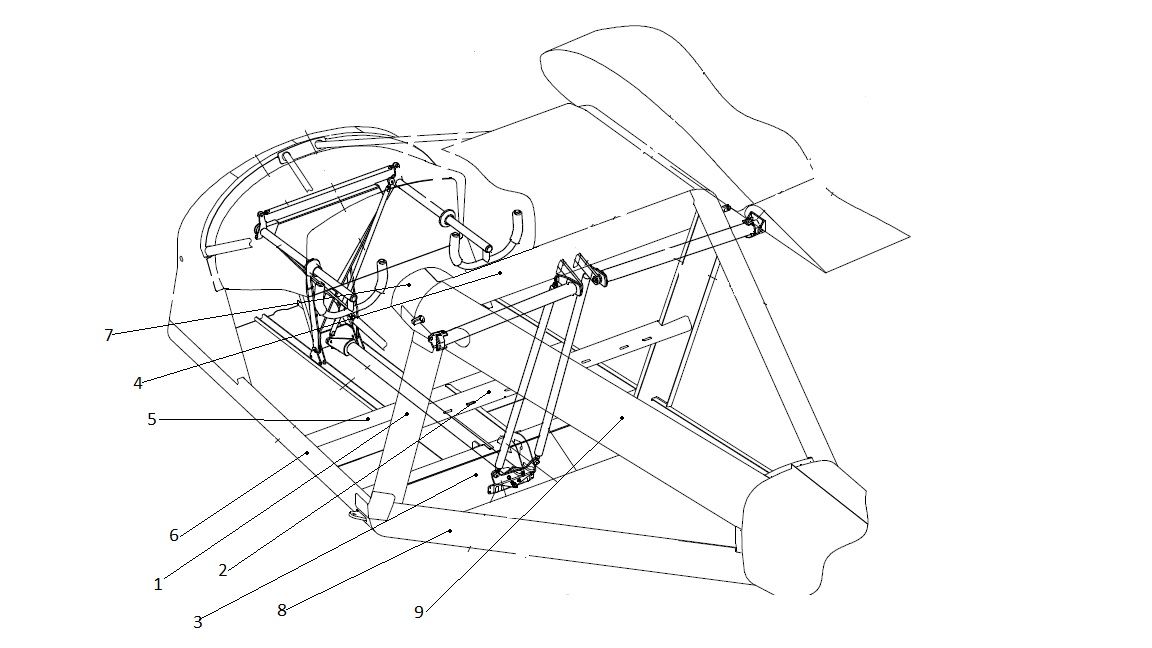 7
4
5
6
1
2
3
8
9