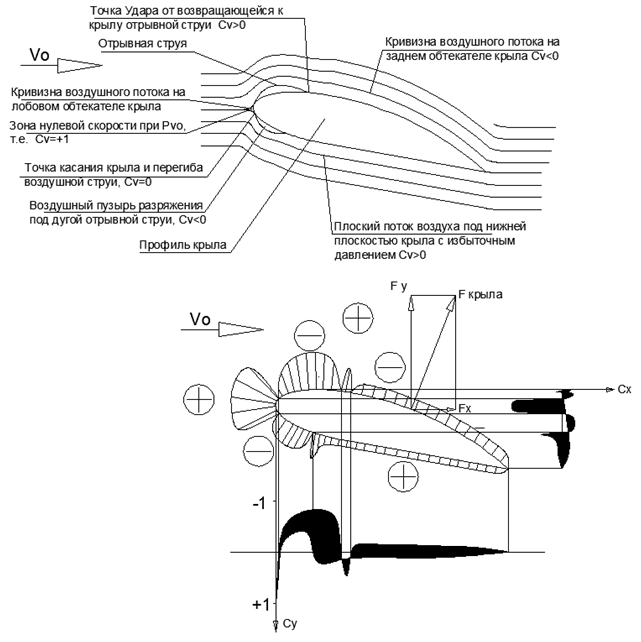 Точка Удара от возвращающейся к крылу отрывной струи Cv>0

Отрывная струя

Vo

Кривизна воздушного потока на заднем обтекателе крыла Cv<0

Кривизна воздушного потока на лобовом обтекателе крыла

Зона нулевой скорости при Pvo, т.е. Cv=+1

Точка касания крыла и перегиба воздушной струи, Cv=0

Воздушный пузырь разряжения под дугой отрывной струи, Cv<0

Профиль крыла

Плоский поток воздуха под нижней плоскостью крыла с избыточным давлением Cv>0

F y

F крыла

Vo

Cx

Fx

-1

+1

Cy