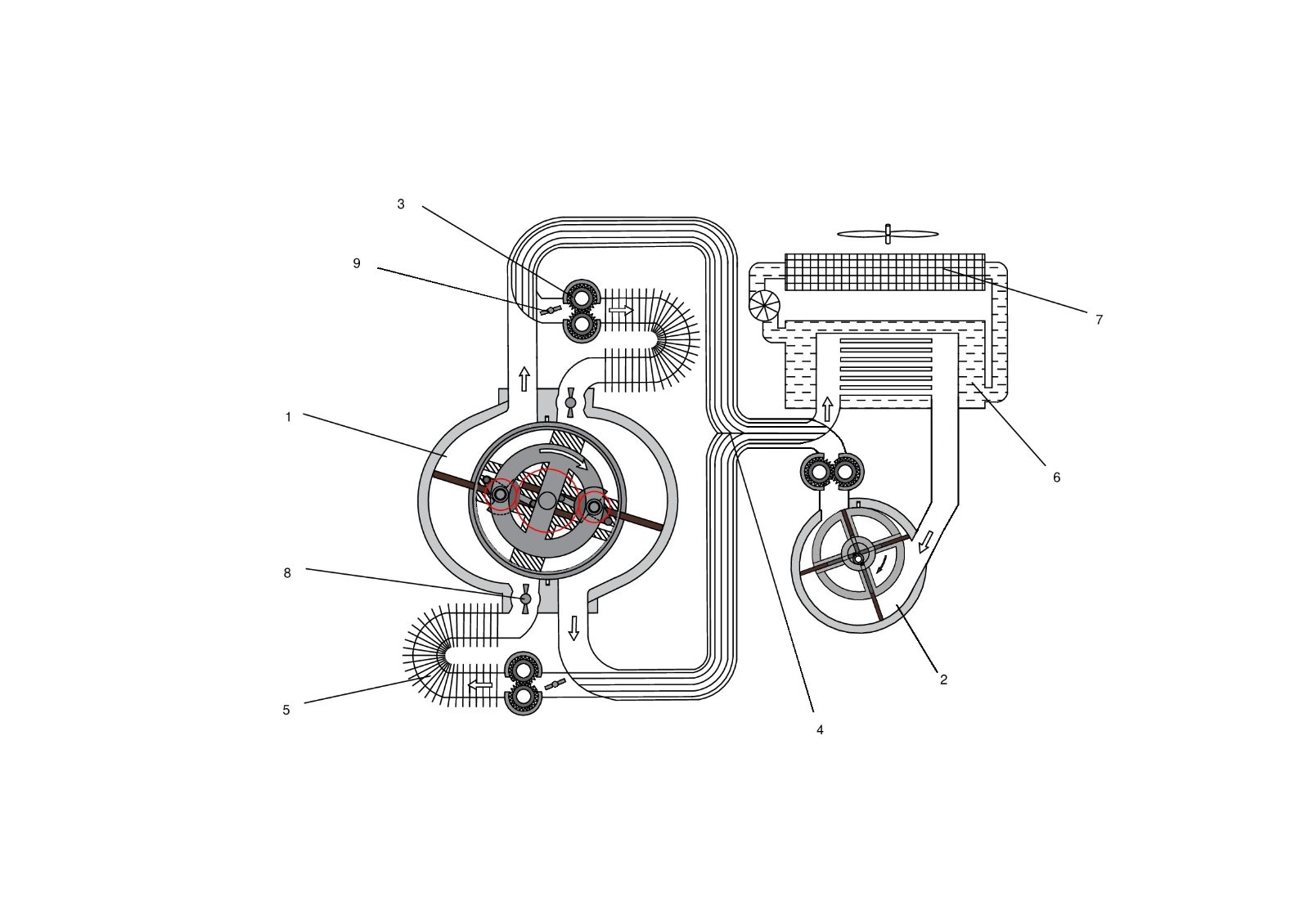 3
9
7
1
6
8
2
5
4