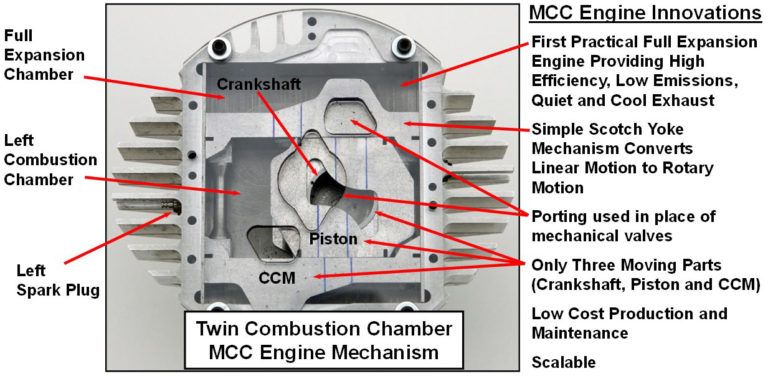 Full Expansion Chamber

Left Combustion Chamber

Left Spark Plug

Crankshaft

Piston

CCM

Twin Combustion Chamber MCC Engine Mechanism

MCC Engine Innovations

First Practical Full Expansion Engine Providing High Efficiency, Low Emissions, Quiet and Cool Exhaust

Simple Scotch Yoke Mechanism Converts Linear Motion to Rotary Motion

Porting used in place of mechanical valves

Only Three Moving Parts (Crankshaft, Piston and CCM)

Low Cost Production and Maintenance

Scalable