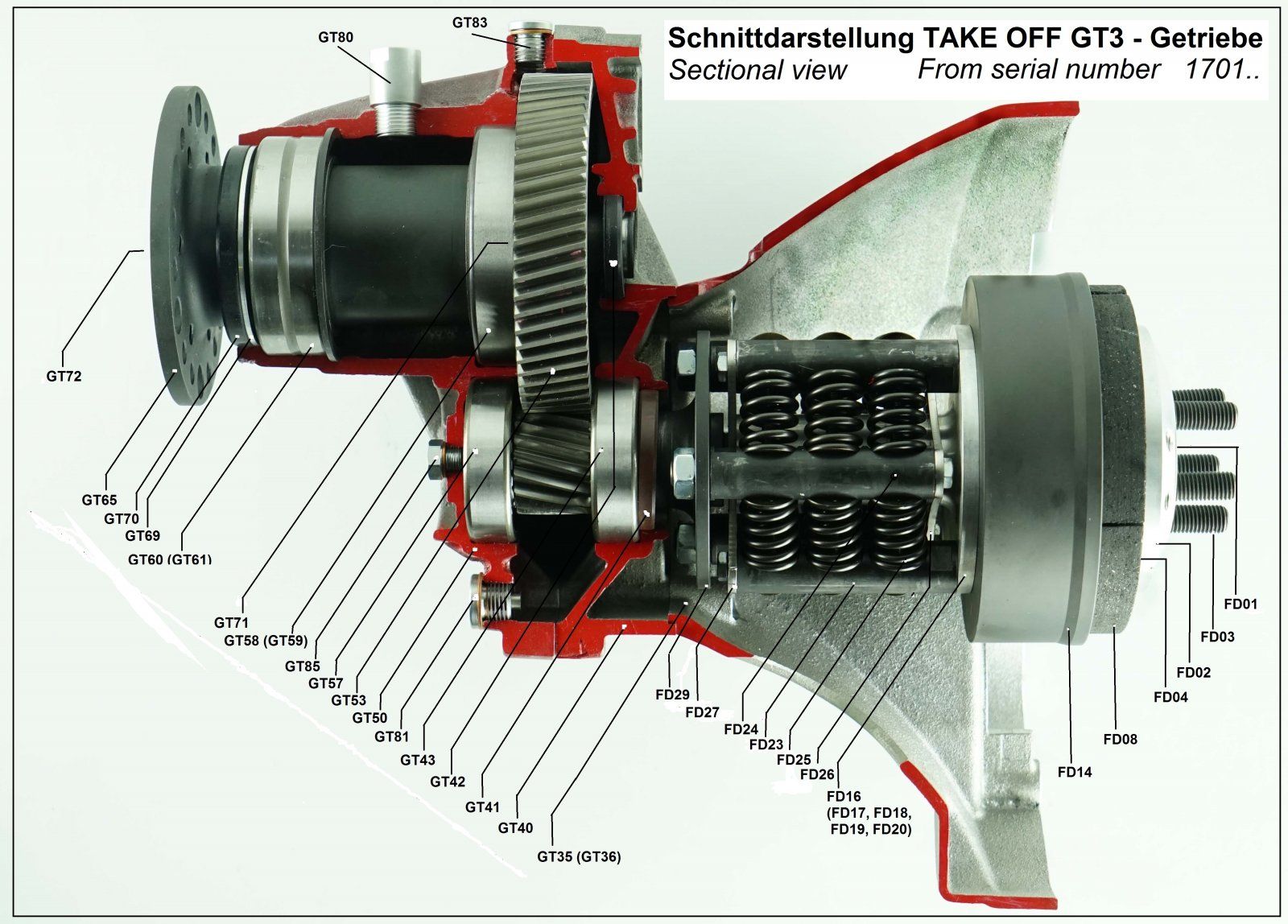 Schnittdarstellung TAKE OFF GT3 - Getriebe
Sectional view From serial number 1701..

GT80
GT83
GT72
GT65
GT70
GT69
GT60 (GT61)
GT71
GT58 (GT59)
GT85
GT57
GT53
GT50
GT81
GT43
GT42
GT41
GT40
GT35 (GT36)
FD29
FD27
FD24
FD23
FD25
FD26
FD16
(FD17, FD18,
FD19, FD20)
FD14
FD08
FD04
FD02
FD03
FD01