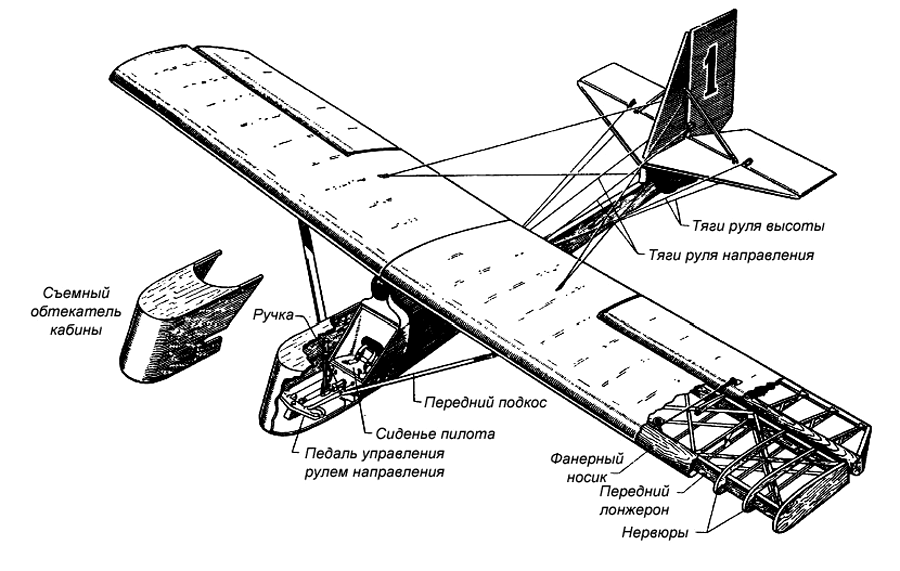 1

Тяги руля высоты

Тяги руля направления

Съемный обтекатель кабины

Ручка

Передний подкос

Сиденье пилота

Педаль управления рулем направления

Фанерный носик

Передний лонжерон

Нервюры