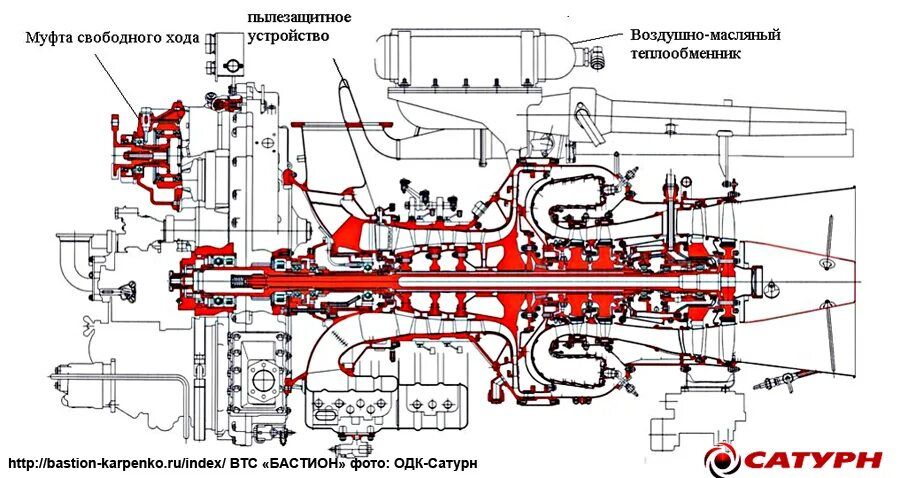 Муфта свободного хода

пылезащитное устройство

Воздушно-масляный теплообменник

http://bastion-karpenko.ru/index/ ВТС «БАСТИОН» фото: ОДК-Сатурн

САТУРН