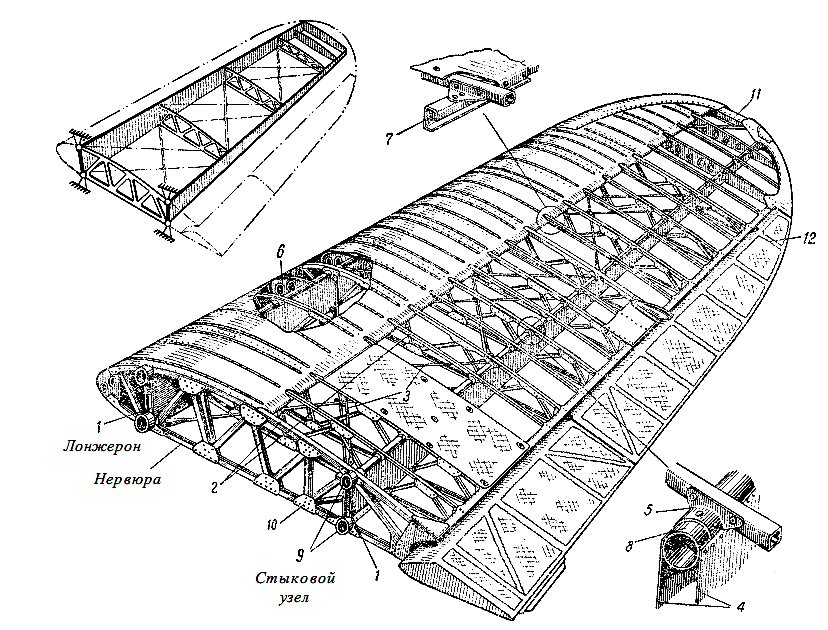 7
11
12
6
3
1
Лонжерон
Нервюра
2
10
9
1
Стыковой узел
5
8
4