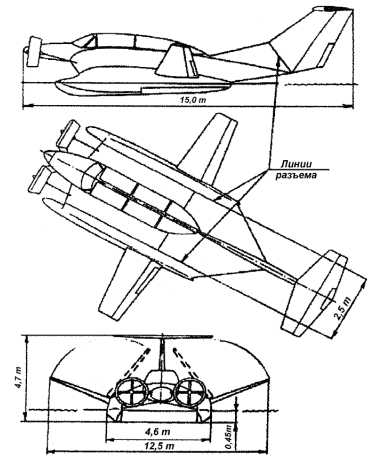 15,0 m

Линии разъема

2,5 m

4,7 m

4,6 m

0,45m

12,5 m