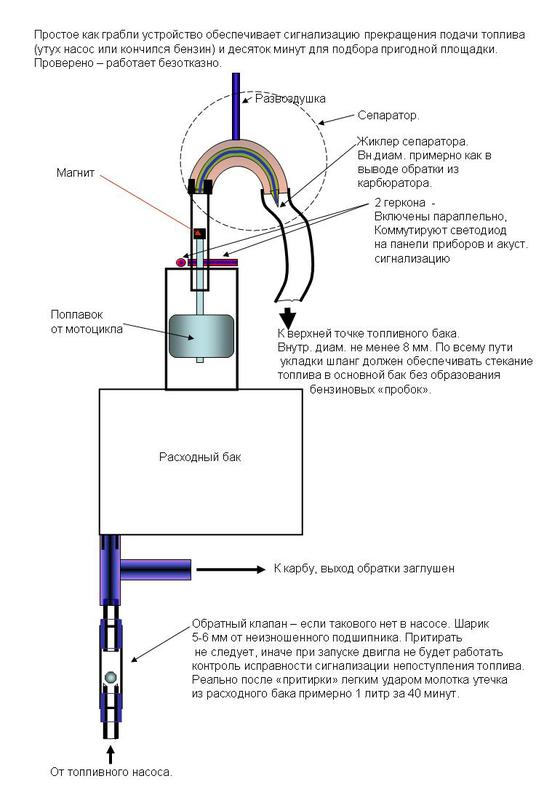 Простое как грабли устройство обеспечивает сигнализацию прекращения подачи топлива (утух насос или кончился бензин) и десяток минут для подбора пригодной площадки. Проверено – работает безотказно.

Развоздушка

Сепаратор.

Жиклер сепаратора. Вн.диам. примерно как в выводе обратки из карбюратора.

Магнит

2 геркона - Включены параллельно, Коммутируют светодиод на панели приборов и акуст. сигнализацию

Поплавок от мотоцикла

К верхней точке топливного бака. Внутр. диам. не менее 8 мм. По всему пути укладки шланг должен обеспечивать стекание топлива в основной бак без образования бензиновых «пробок».

Расходный бак

К карбу, выход обратки заглушен

Обратный клапан – если такового нет в насосе. Шарик 5-6 мм от неизношенного подшипника. Притирать не следует, иначе при запуске двигла не будет работать контроль исправности сигнализации непоступления топлива. Реально после «притирки» легким ударом молотка утечка из расходного бака примерно 1 литр за 40 минут.

От топливного насоса.